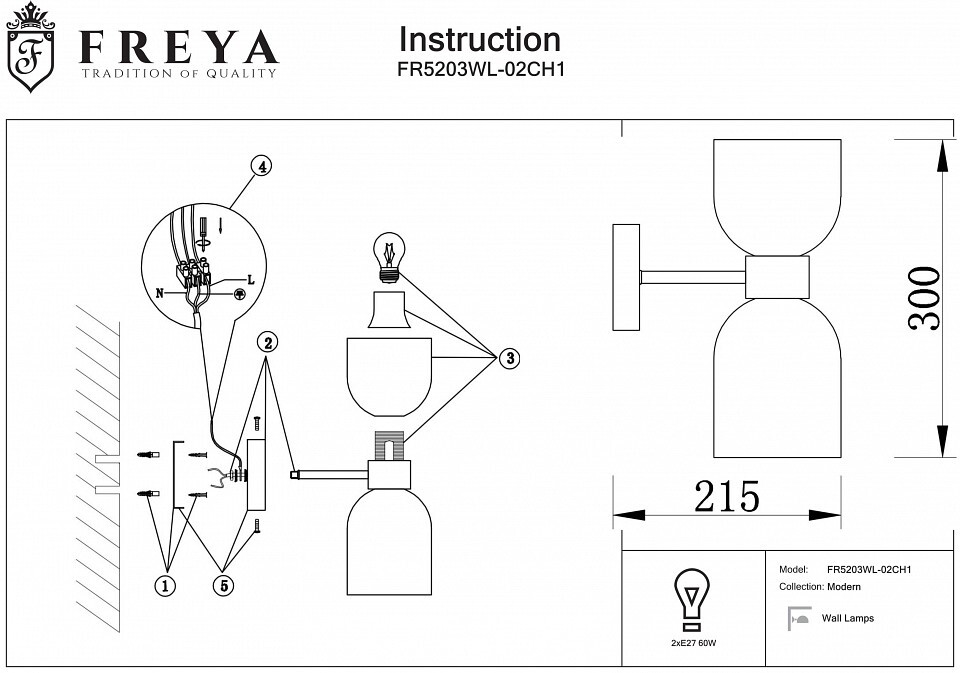 F

FREYA
TRADITION OF QUALITY

Instruction
FR5203WL-02CH1

4

N

L

2

3

1

5

300

215

2xE27 60W

Model: FR5203WL-02CH1
Collection: Modern

Wall Lamps