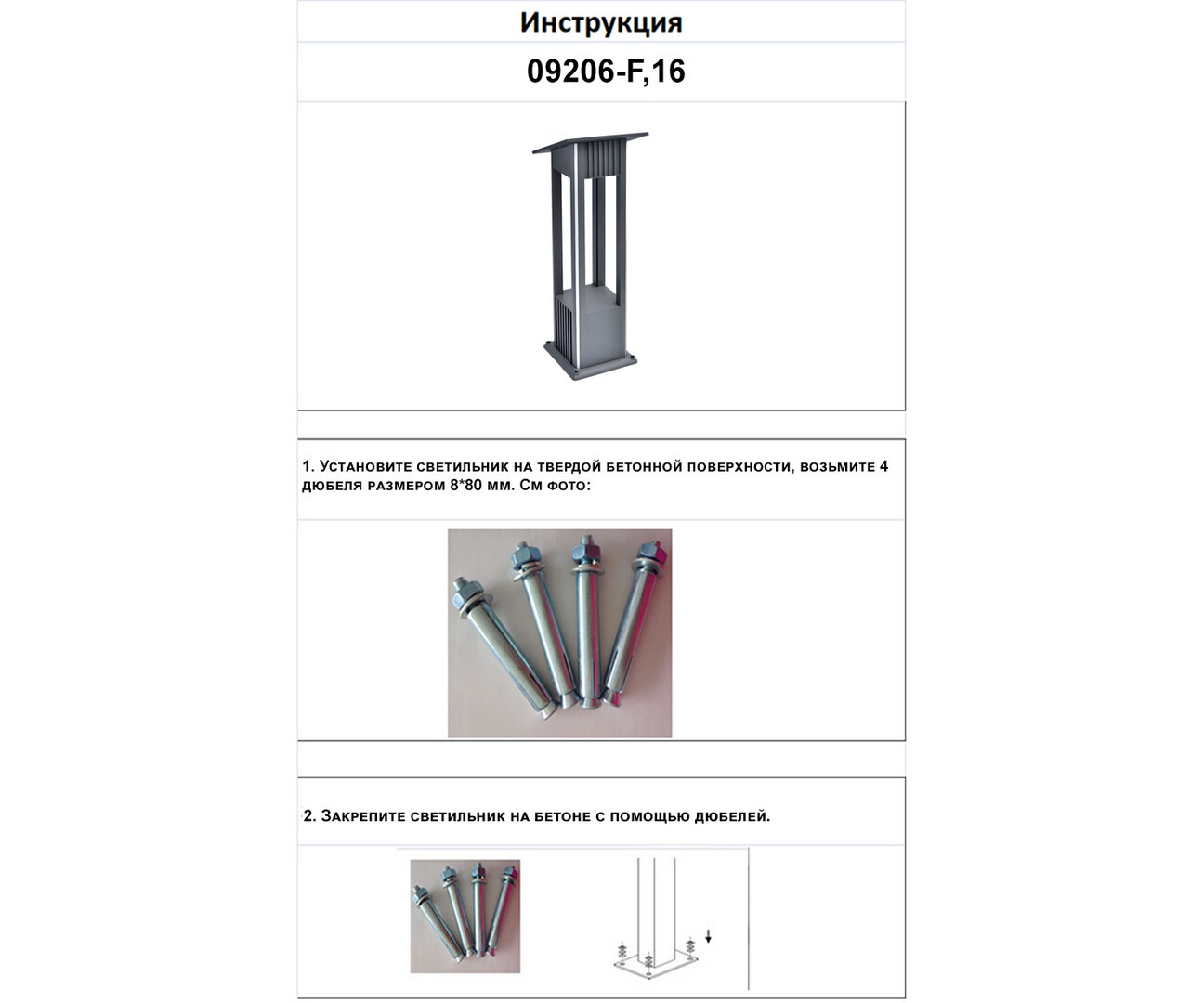 Инструкция

09206-F,16

1. Установите светильник на твердой бетонной поверхности, возьмите 4 дюбеля размером 8*80 мм. См фото:

2. Закрепите светильник на бетоне с помощью дюбелей.