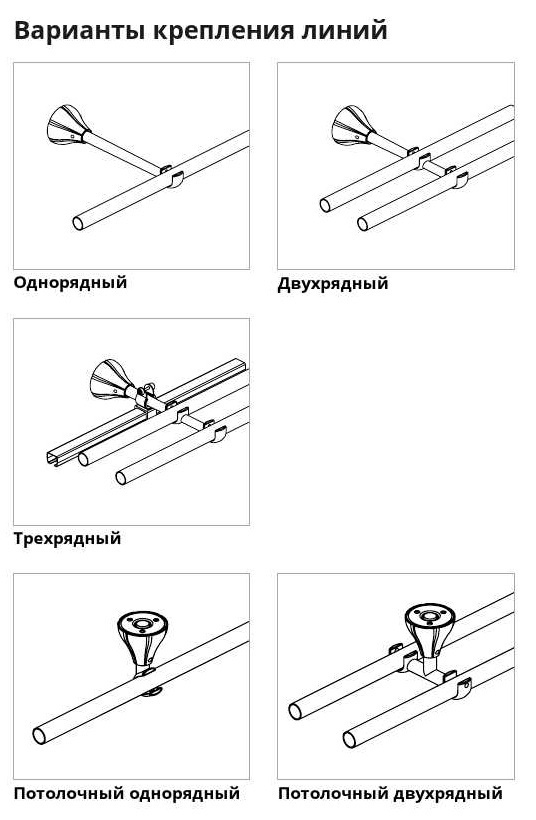 Варианты крепления линий

Однорядный

Двухрядный

Трехрядный

Потолочный однорядный

Потолочный двухрядный