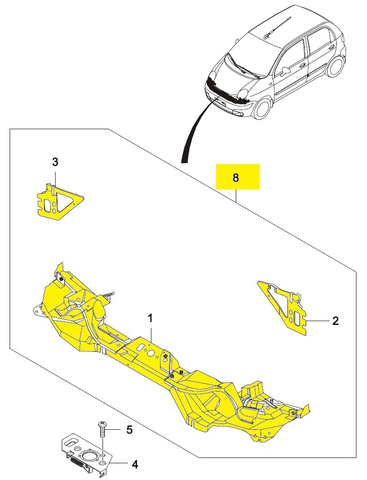 3

8

1

2

5

4