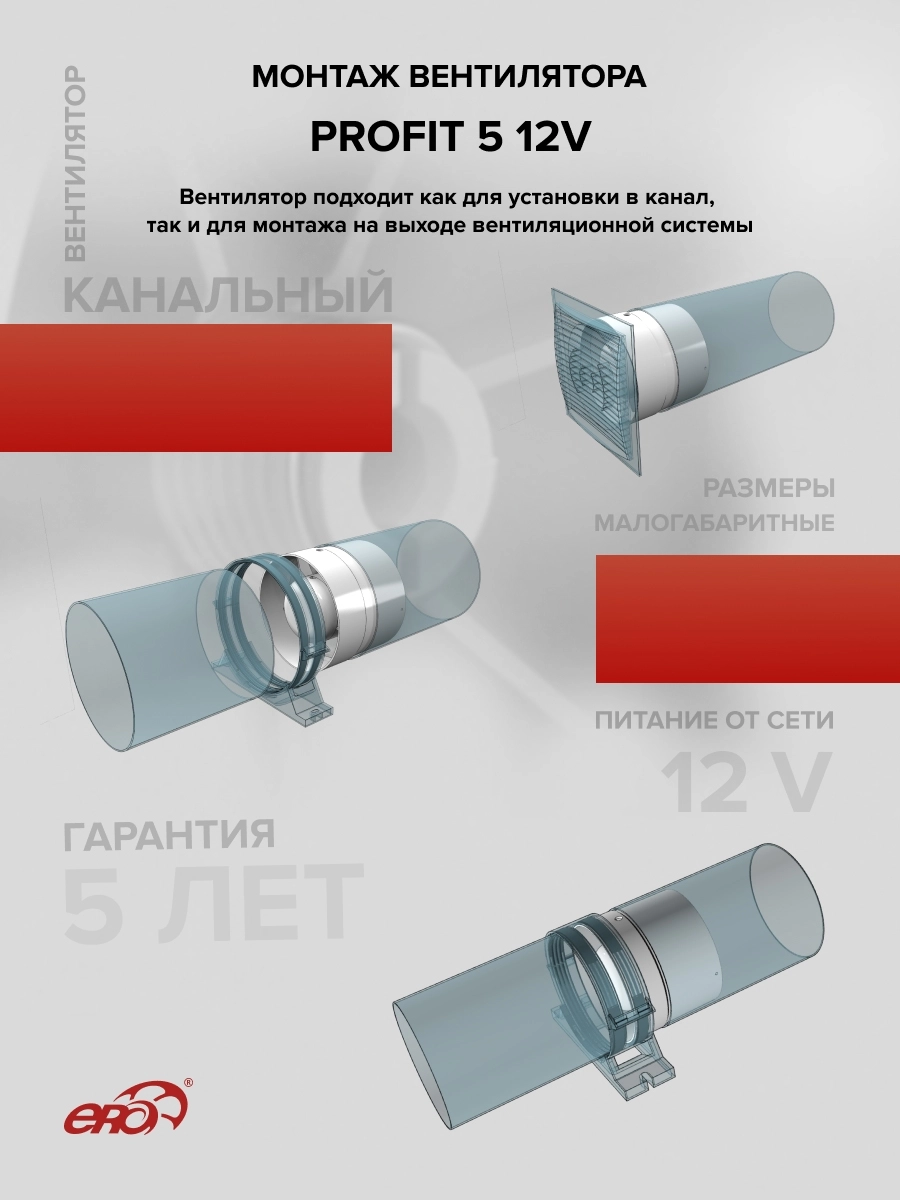 МОНТАЖ ВЕНТИЛЯТОРА

PROFIT 5 12V

Вентилятор подходит как для установки в канал, так и для монтажа на выходе вентиляционной системы

ВЕНТИЛЯТОР

КАНАЛЬНЫЙ

РАЗМЕРЫ

МАЛОГАБАРИТНЫЕ

ПИТАНИЕ ОТ СЕТИ

12 V

ГАРАНТИЯ

5 ЛЕТ

ERA®