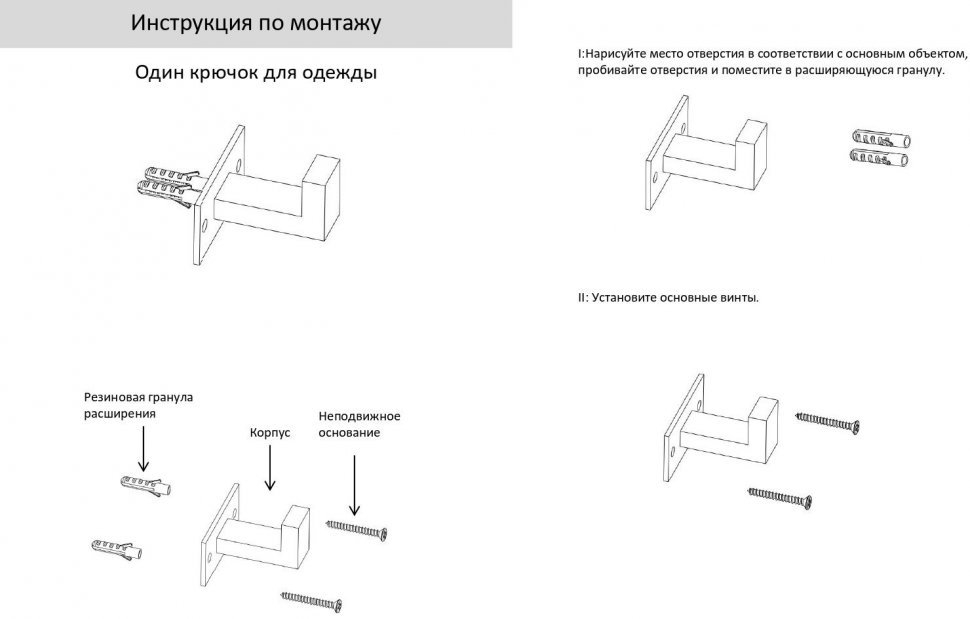 Инструкция по монтажу

Один крючок для одежды

Резиновая гранула расширения

Корпус

Неподвижное основание

I:Нарисуйте место отверстия в соответствии с основным объектом, пробивайте отверстия и поместите в расширяющуюся гранулу.

II: Установите основные винты.