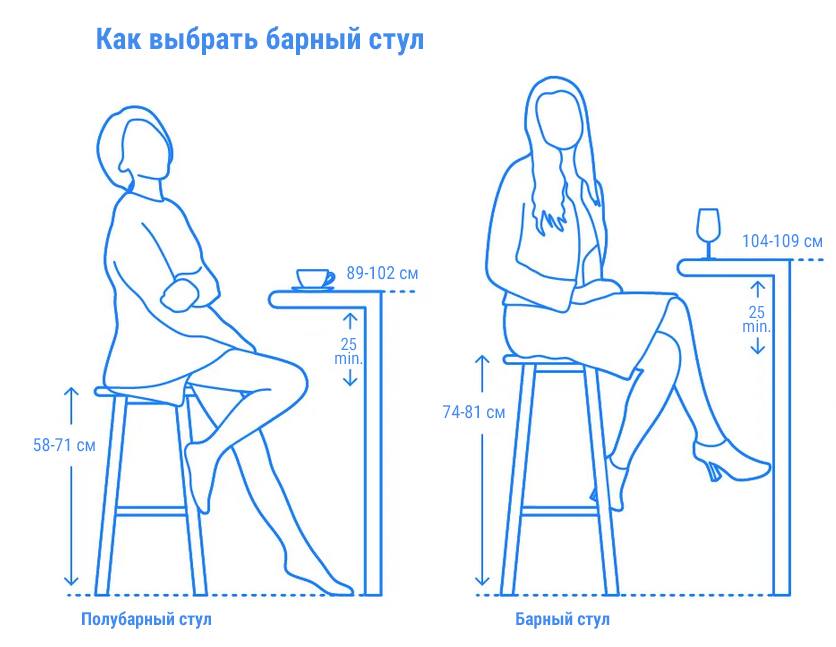 Как выбрать барный стул

89-102 см

25 min.

58-71 см

Полубарный стул

104-109 см

25 min.

74-81 см

Барный стул