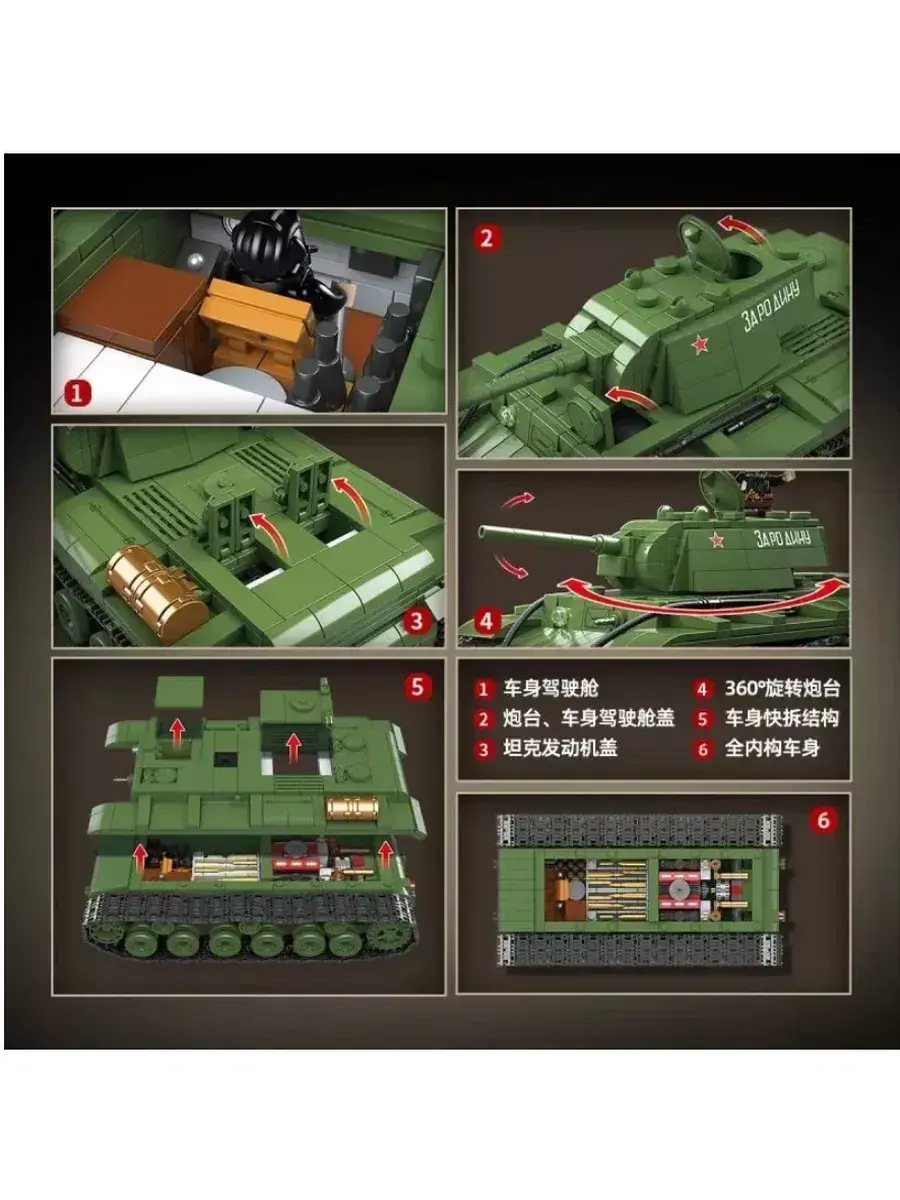 1

2

ЗА РОДИНУ

3

4

ЗА РОДИНУ

5

1 车身驾驶舱
2 炮台、车身驾驶舱盖
3 坦克发动机盖
4 360°旋转炮台
5 车身快拆结构
6 全内构车身

6