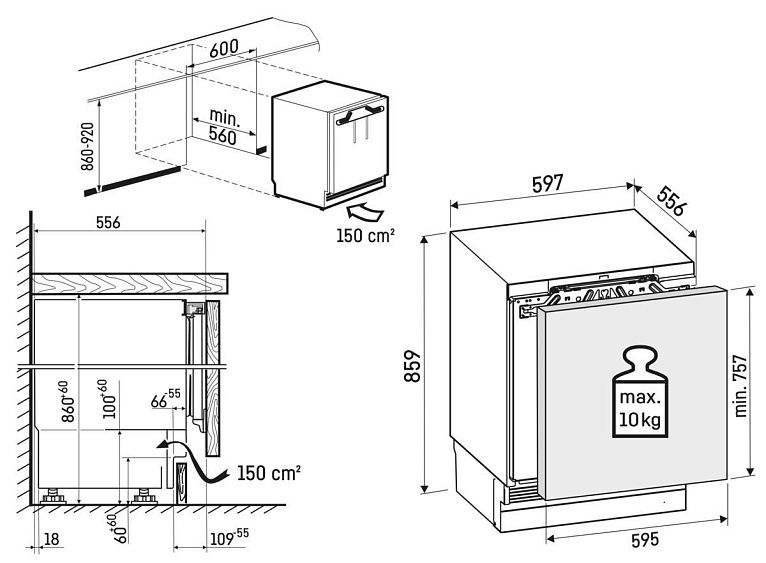 600
min.
560
860-920
150 cm²
556
$860^{+60}$
$100^{+60}$
$66^{-55}$
150 cm²
18
$60^{+60}$
$109^{-55}$
597
556
859
max.
10 kg
min. 757
595