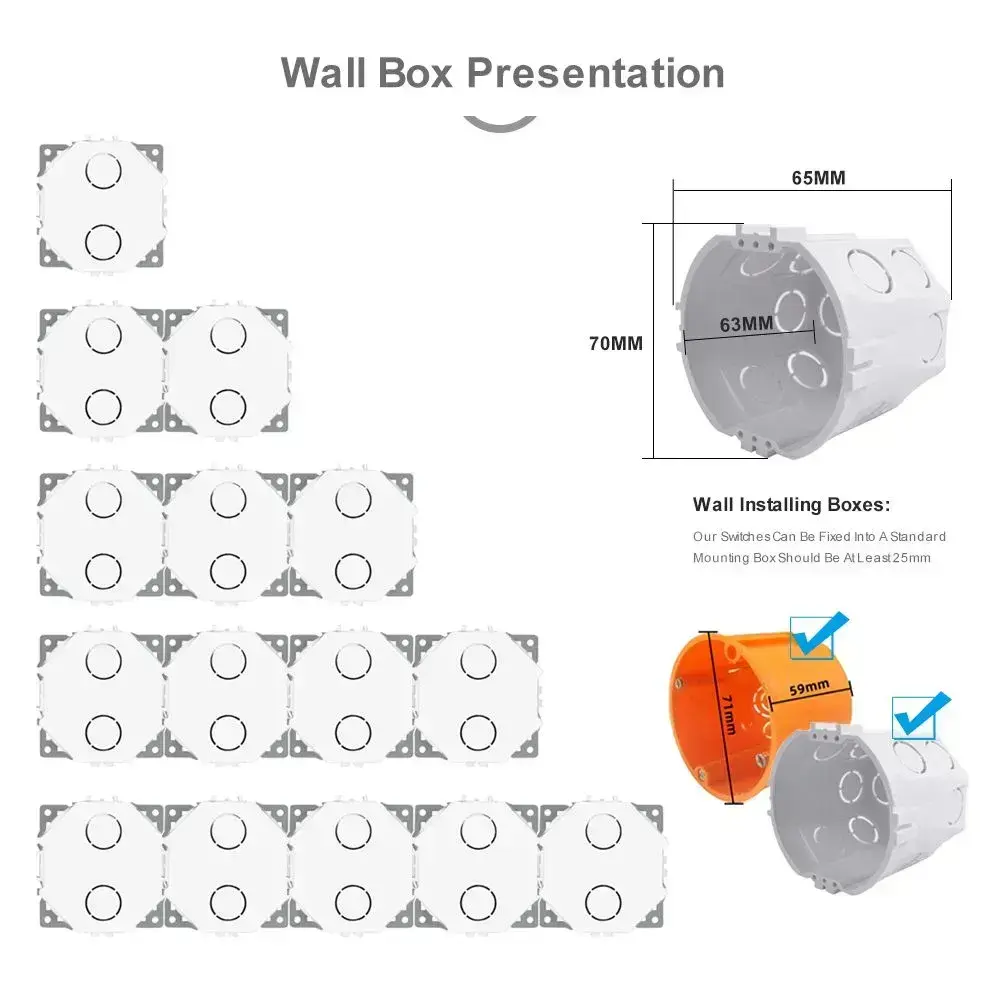 Wall Box Presentation

65MM

70MM

63MM

Wall Installing Boxes:

Our Switches Can Be Fixed Into A Standard Mounting Box Should Be At Least 25mm

71mm

59mm