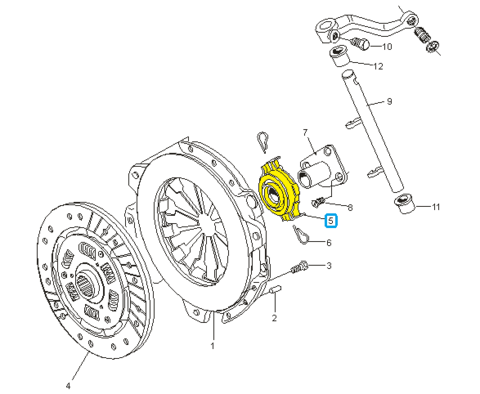 10
12
9
7
8
11
5
6
3
2
1
4