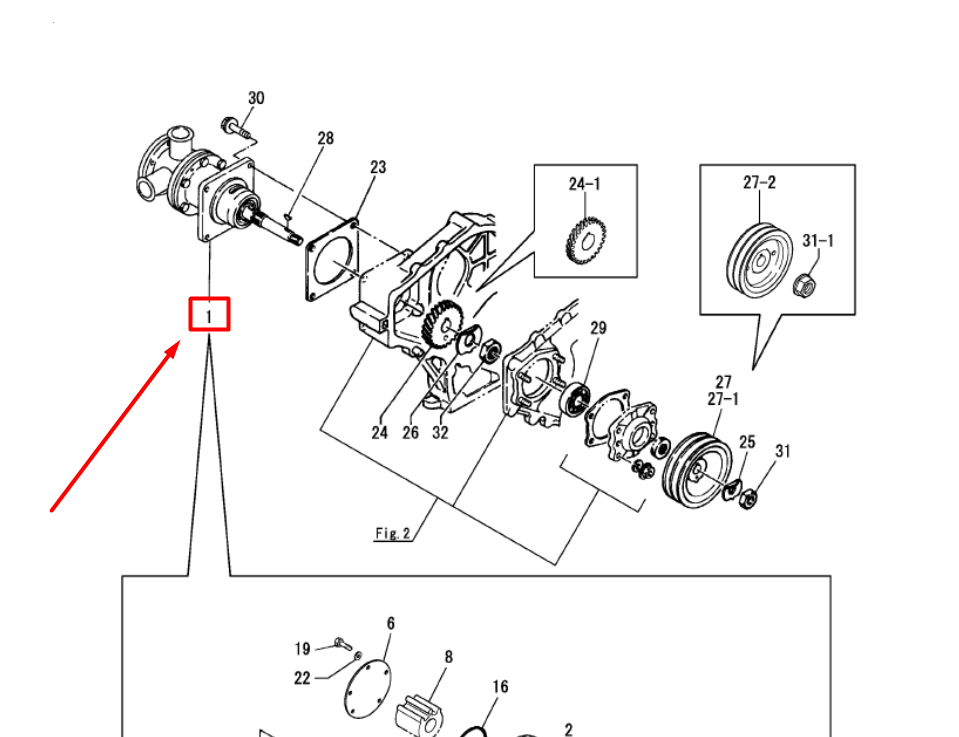 30
28
23
24-1
27-2
31-1
1
29
24
26
32
27
27-1
25
31
Fig. 2
6
19
22
8
16
2