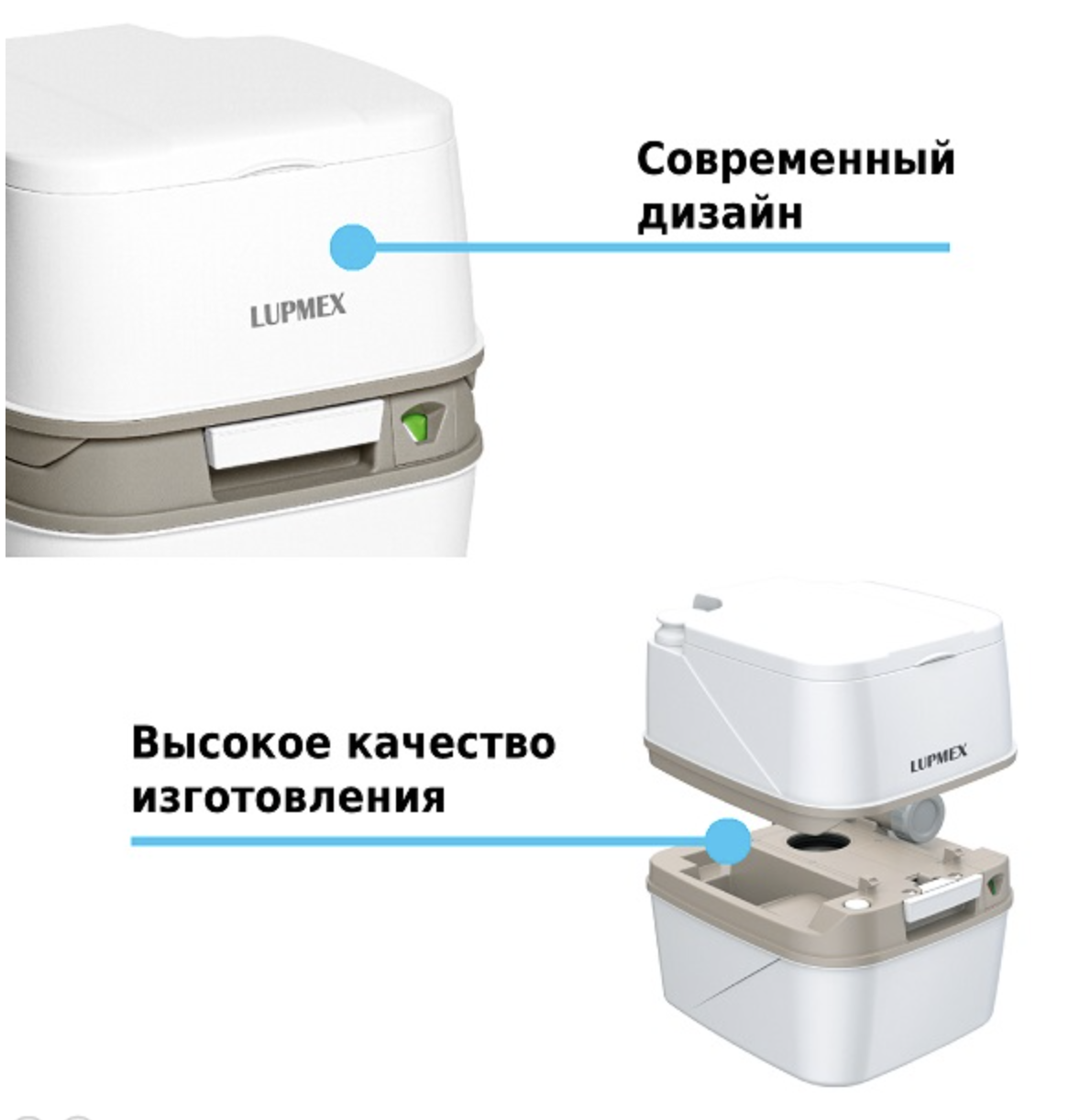 Современный дизайн

LUPMEX

Высокое качество изготовления

LUPMEX