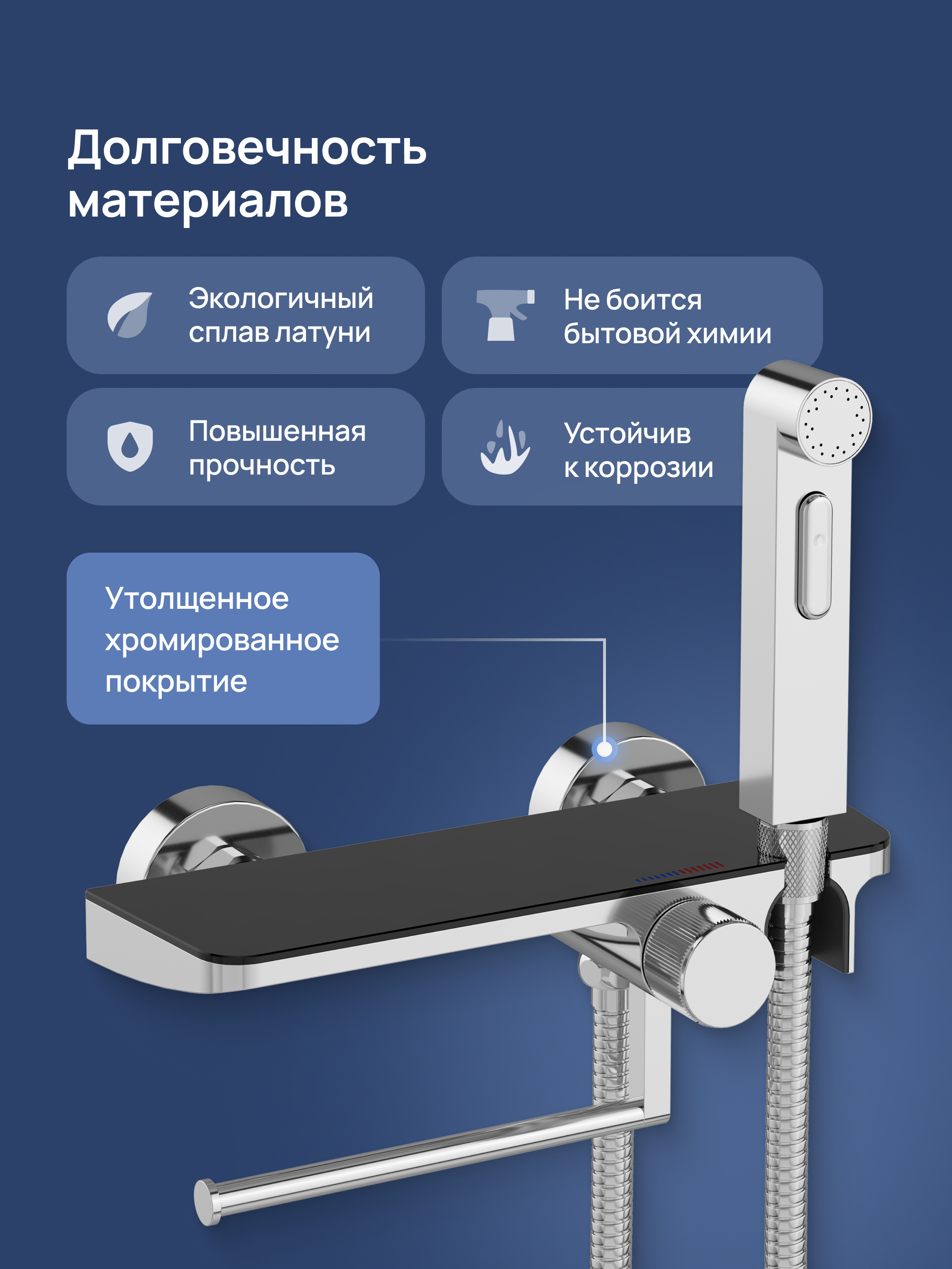 Долговечность материалов

Экологичный сплав латуни

Не боится бытовой химии

Повышенная прочность

Устойчив к коррозии

Утолщенное хромированное покрытие