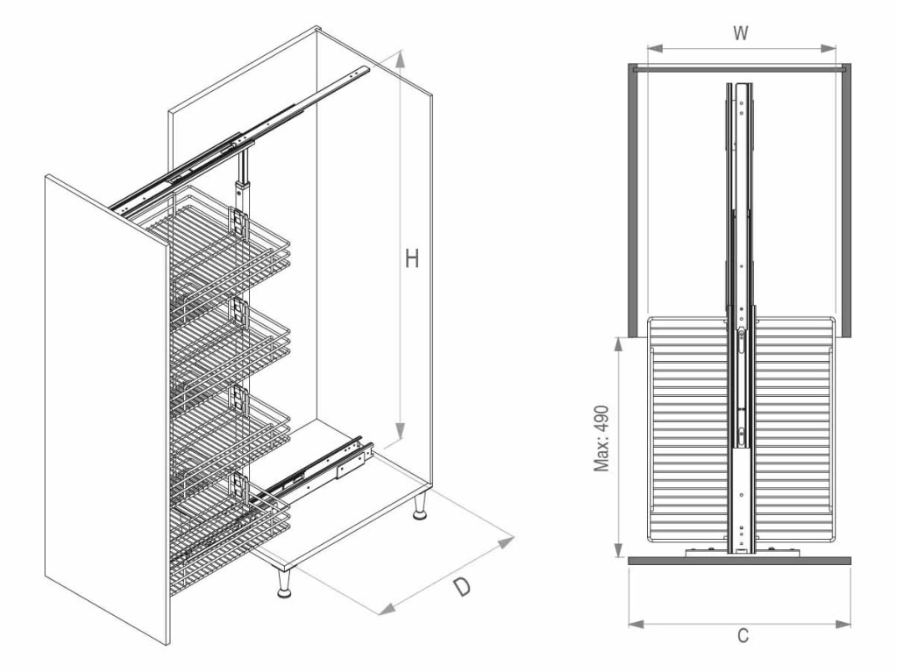 H

D

W

Max: 490

C