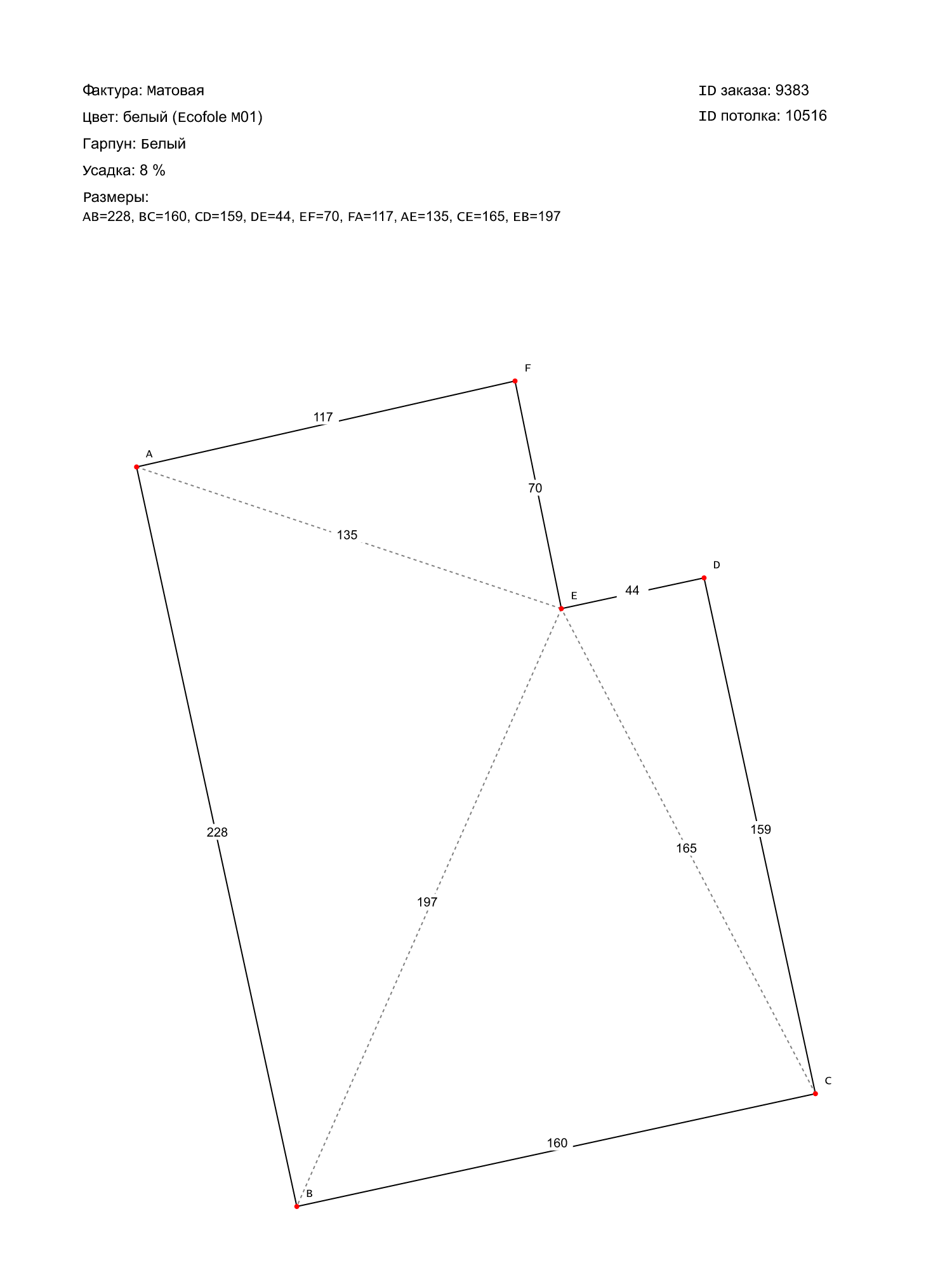 Фактура: Матовая
Цвет: белый (Ecofole M01)
Гарпун: Белый
Усадка: 8 %
Размеры:
AB=228, BC=160, CD=159, DE=44, EF=70, FA=117, AE=135, CE=165, EB=197

ID заказа: 9383
ID потолка: 10516

F
117
A
70
135
D
E
44
228
159
165
197
C
160
B