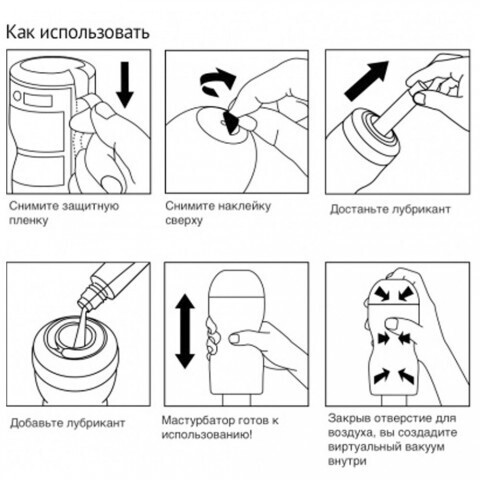 Как использовать

Снимите защитную пленку

Снимите наклейку сверху

Достаньте лубрикант

Добавьте лубрикант

Мастурбатор готов к использованию!

Закрыв отверстие для воздуха, вы создадите виртуальный вакуум внутри