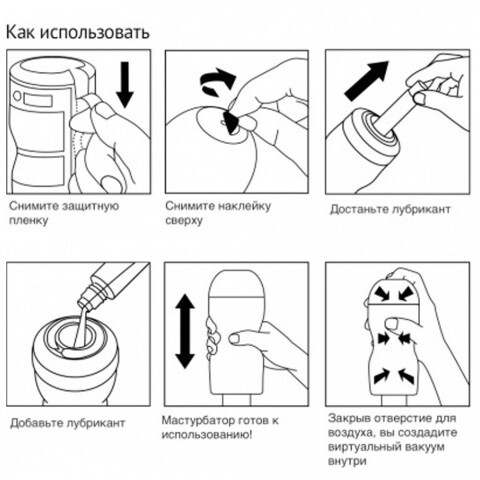 Как использовать

Снимите защитную пленку

Снимите наклейку сверху

Достаньте лубрикант

Добавьте лубрикант

Мастурбатор готов к использованию!

Закрыв отверстие для воздуха, вы создадите виртуальный вакуум внутри