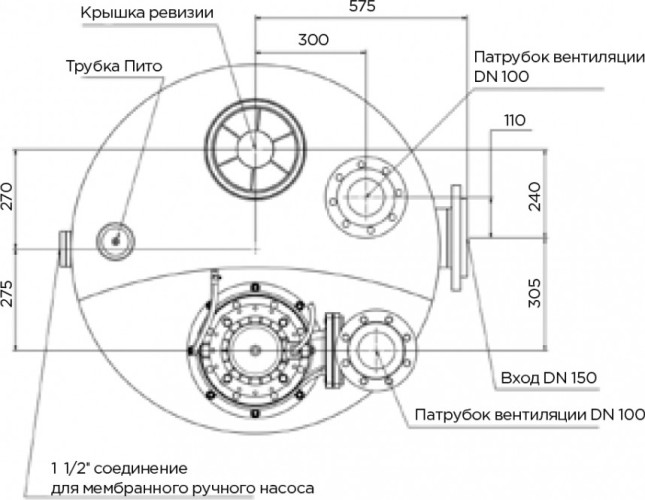 Крышка ревизии

575

300

Трубка Пито

Патрубок вентиляции DN 100

110

270

240

275

305

Вход DN 150

Патрубок вентиляции DN 100

1 1/2" соединение для мембранного ручного насоса