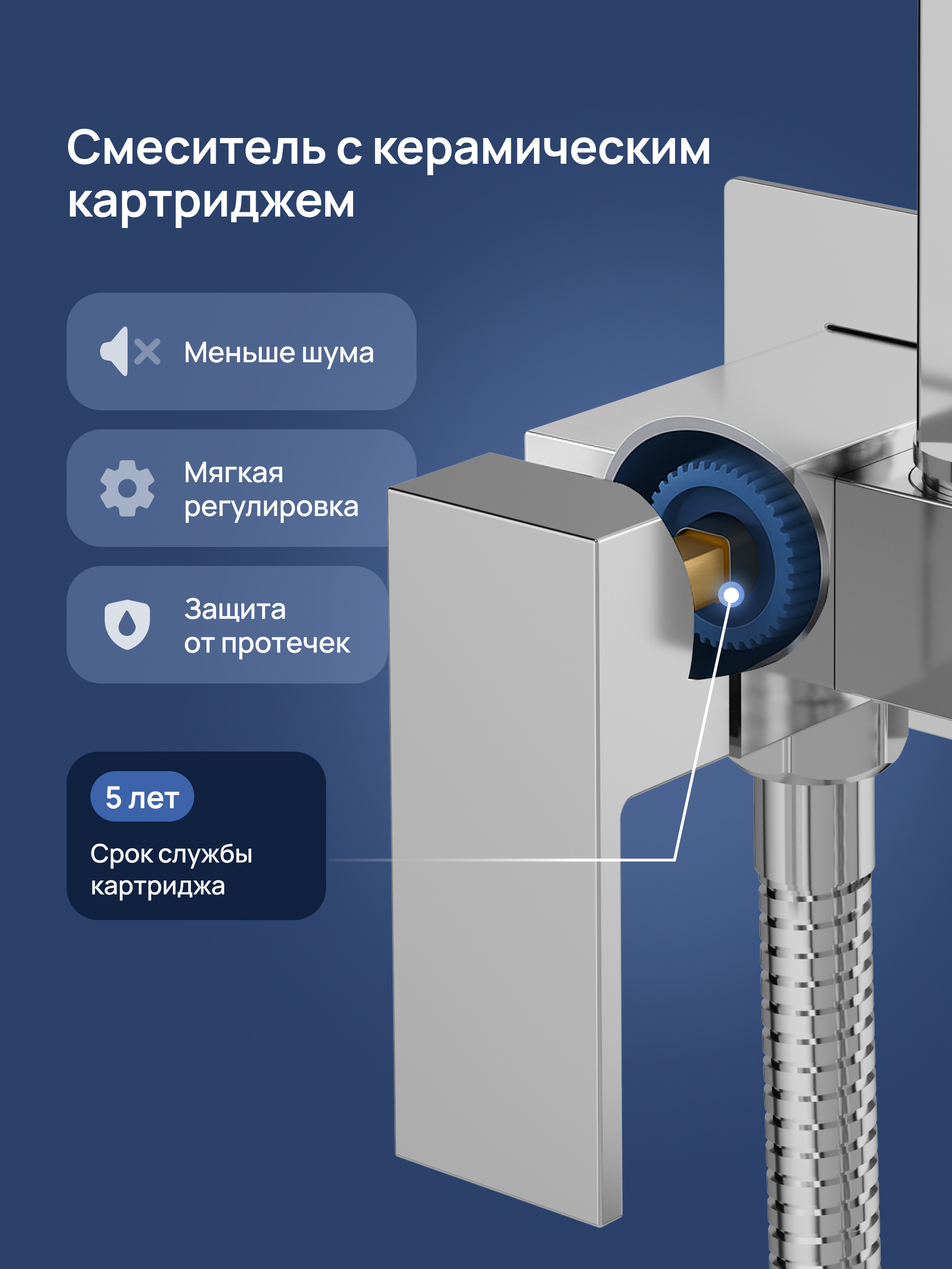 Смеситель с керамическим картриджем

Меньше шума

Мягкая регулировка

Защита от протечек

5 лет

Срок службы картриджа