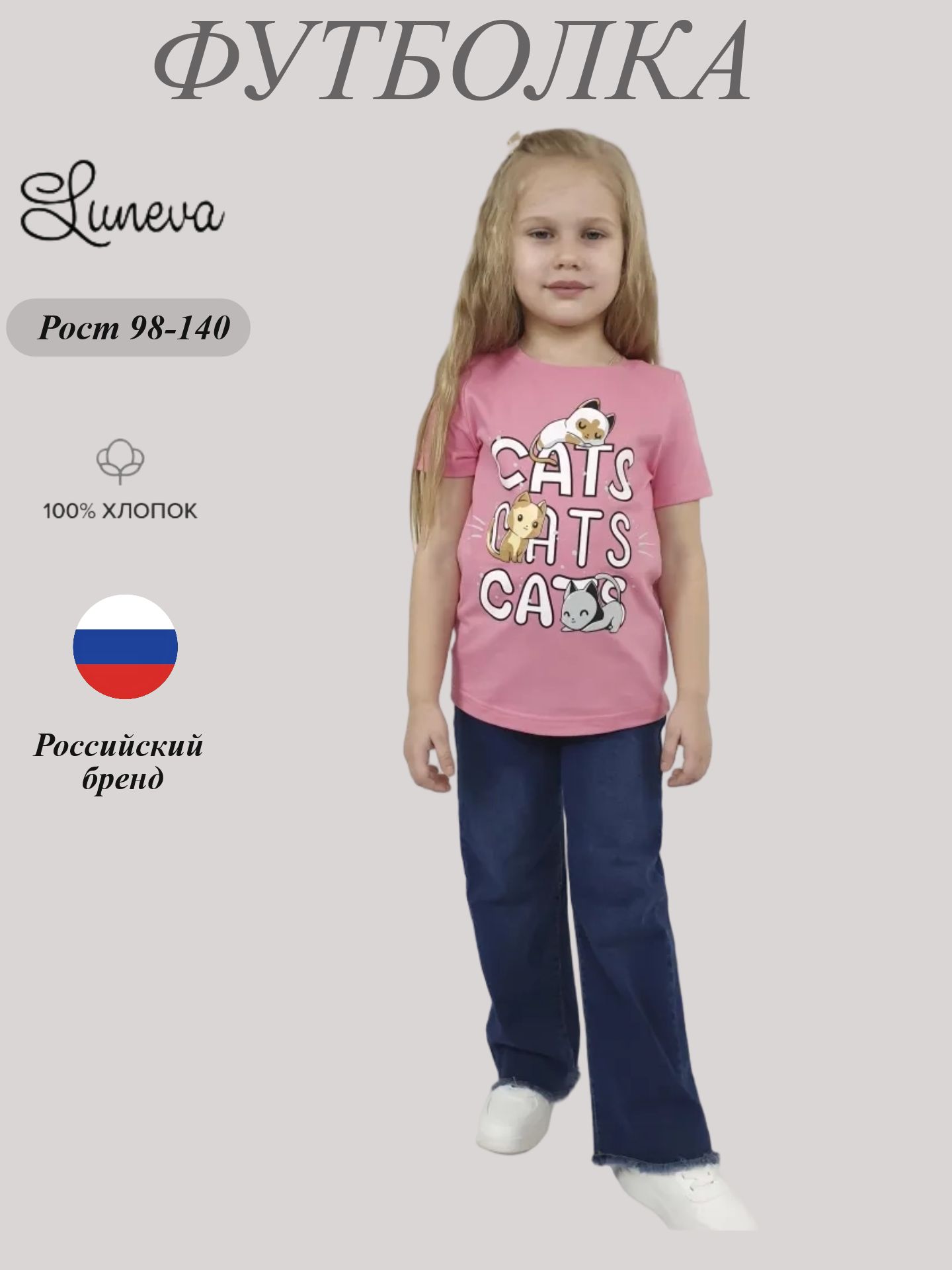 ФУТБОЛКА

Luneva

Рост 98-140

100% ХЛОПОК

Российский бренд

CATS
CATS
CATS