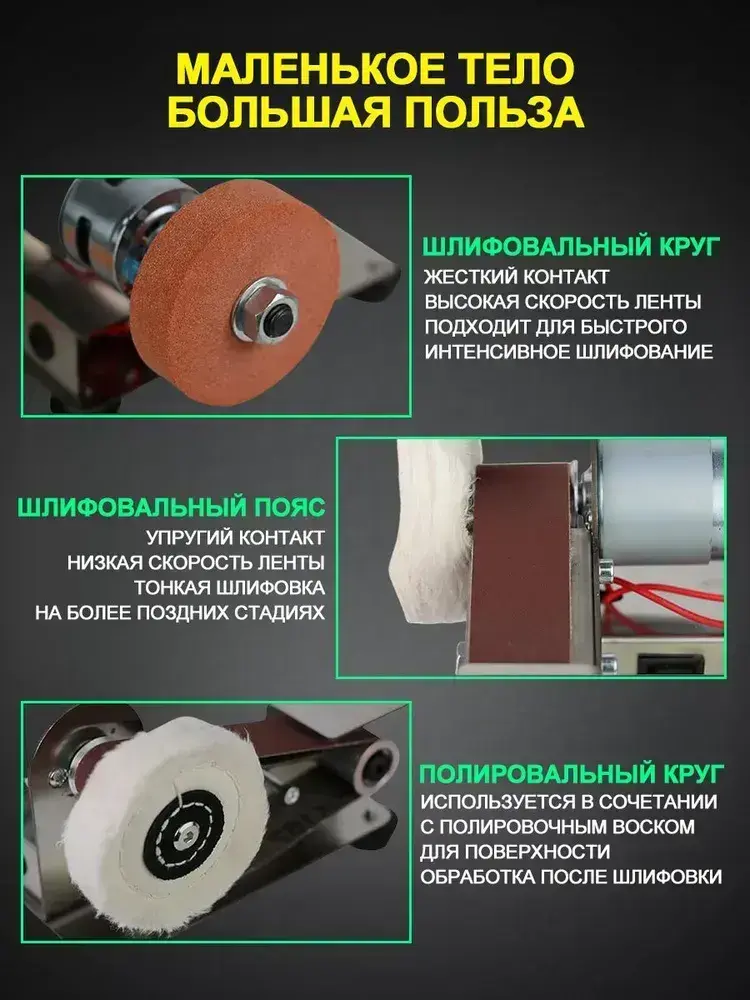 МАЛЕНЬКОЕ ТЕЛО
БОЛЬШАЯ ПОЛЬЗА

ШЛИФОВАЛЬНЫЙ КРУГ
ЖЕСТКИЙ КОНТАКТ
ВЫСОКАЯ СКОРОСТЬ ЛЕНТЫ
ПОДХОДИТ ДЛЯ БЫСТРОГО
ИНТЕНСИВНОЕ ШЛИФОВАНИЕ

ШЛИФОВАЛЬНЫЙ ПОЯС
УПРУГИЙ КОНТАКТ
НИЗКАЯ СКОРОСТЬ ЛЕНТЫ
ТОНКАЯ ШЛИФОВКА
НА БОЛЕЕ ПОЗДНИХ СТАДИЯХ

ПОЛИРОВАЛЬНЫЙ КРУГ
ИСПОЛЬЗУЕТСЯ В СОЧЕТАНИИ
С ПОЛИРОВОЧНЫМ ВОСКОМ
ДЛЯ ПОВЕРХНОСТИ
ОБРАБОТКА ПОСЛЕ ШЛИФОВКИ