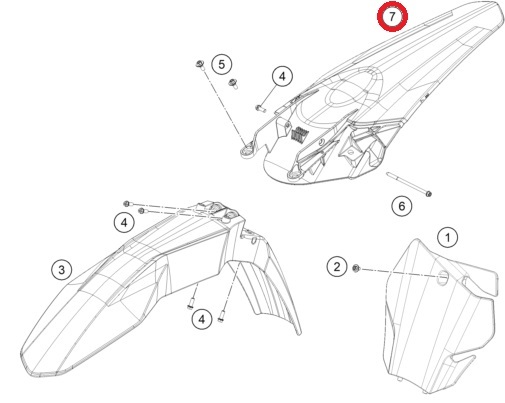 7
5
4
6
4
1
3
2
4