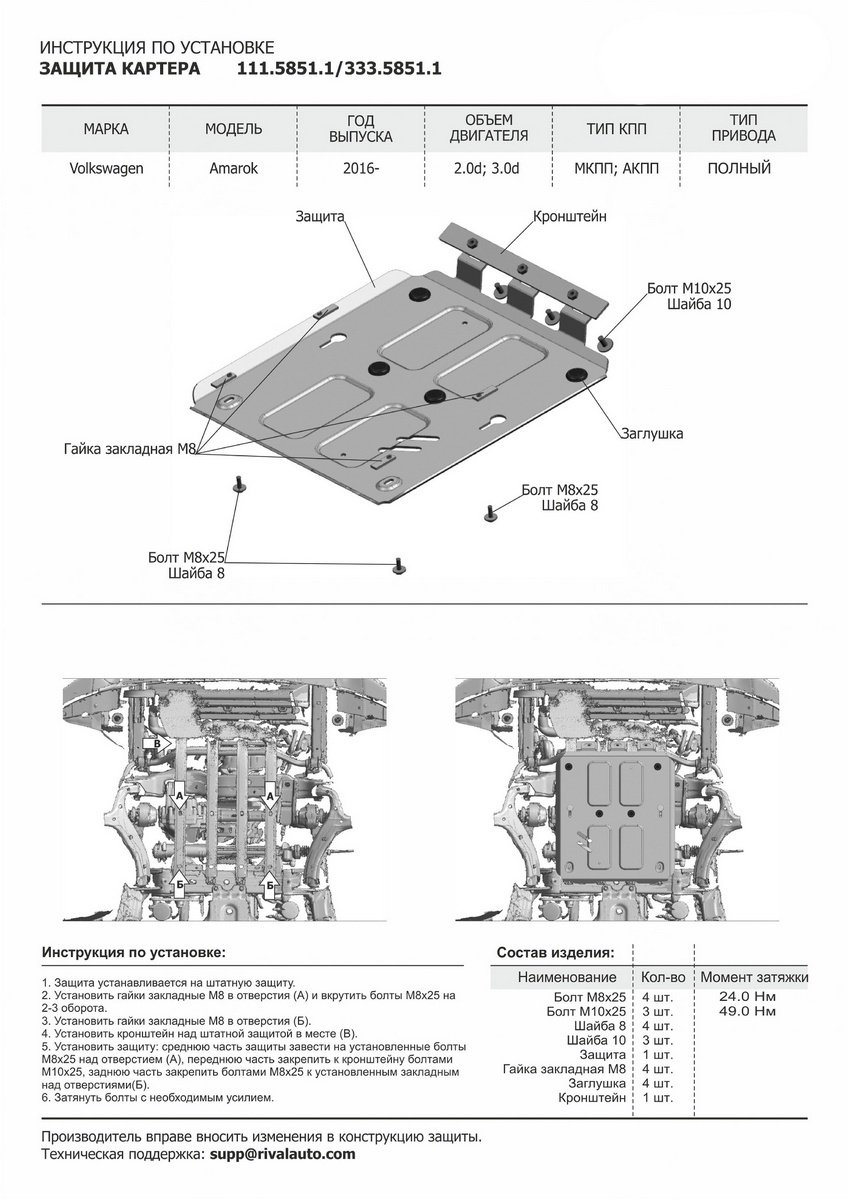 ИНСТРУКЦИЯ ПО УСТАНОВКЕ
ЗАЩИТА КАРТЕРА 111.5851.1/333.5851.1

| МАРКА | МОДЕЛЬ | ГОД ВЫПУСКА | ОБЪЕМ ДВИГАТЕЛЯ | ТИП КПП | ТИП ПРИВОДА |
|---|---|---|---|---|---|
| Volkswagen | Amarok | 2016- | 2.0d; 3.0d | МКПП; АКПП | ПОЛНЫЙ |

Защита
Кронштейн
Болт М10х25
Шайба 10
Заглушка
Гайка закладная М8
Болт М8х25
Шайба 8
Болт М8х25
Шайба 8

В
А
А
Б
Б

Инструкция по установке:

1. Защита устанавливается на штатную защиту.
2. Установить гайки закладные М8 в отверстия (А) и вкрутить болты М8х25 на 2-3 оборота.
3. Установить гайки закладные М8 в отверстия (Б).
4. Установить кронштейн над штатной защитой в месте (В).
5. Установить защиту: среднюю часть защиты завести на установленные болты М8х25 над отверстием (А), переднюю часть закрепить к кронштейну болтами М10х25, заднюю часть закрепить болтами М8х25 к установленным закладным над отверстиями(Б).
6. Затянуть болты с необходимым усилием.

Состав изделия:

| Наименование | Кол-во | Момент затяжки |
|---|---|---|
| Болт М8х25 | 4 шт. | 24.0 Нм |
| Болт М10х25 | 3 шт. | 49.0 Нм |
| Шайба 8 | 4 шт. | |
| Шайба 10 | 3 шт. | |
| Защита | 1 шт. | |
| Гайка закладная М8 | 4 шт. | |
| Заглушка | 4 шт. | |
| Кронштейн | 1 шт. | |

Производитель вправе вносить изменения в конструкцию защиты.
Техническая поддержка: supp@rivalauto.com