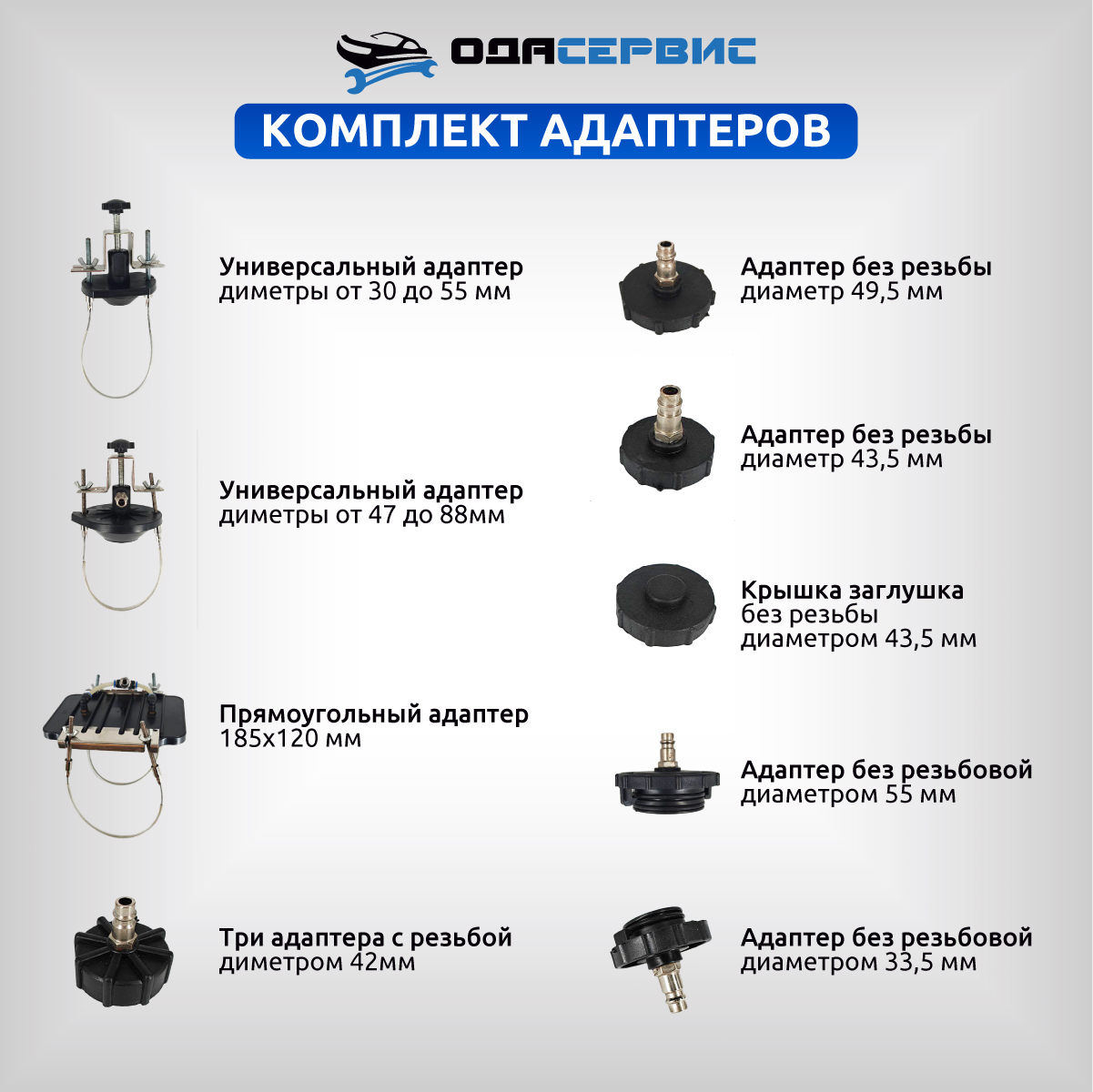 ОДАСЕРВИС

КОМПЛЕКТ АДАПТЕРОВ

Универсальный адаптер
диметры от 30 до 55 мм

Универсальный адаптер
диметры от 47 до 88мм

Прямоугольный адаптер
185х120 мм

Три адаптера с резьбой
диметром 42мм

Адаптер без резьбы
диаметр 49,5 мм

Адаптер без резьбы
диаметр 43,5 мм

Крышка заглушка
без резьбы
диаметром 43,5 мм

Адаптер без резьбовой
диаметром 55 мм

Адаптер без резьбовой
диаметром 33,5 мм