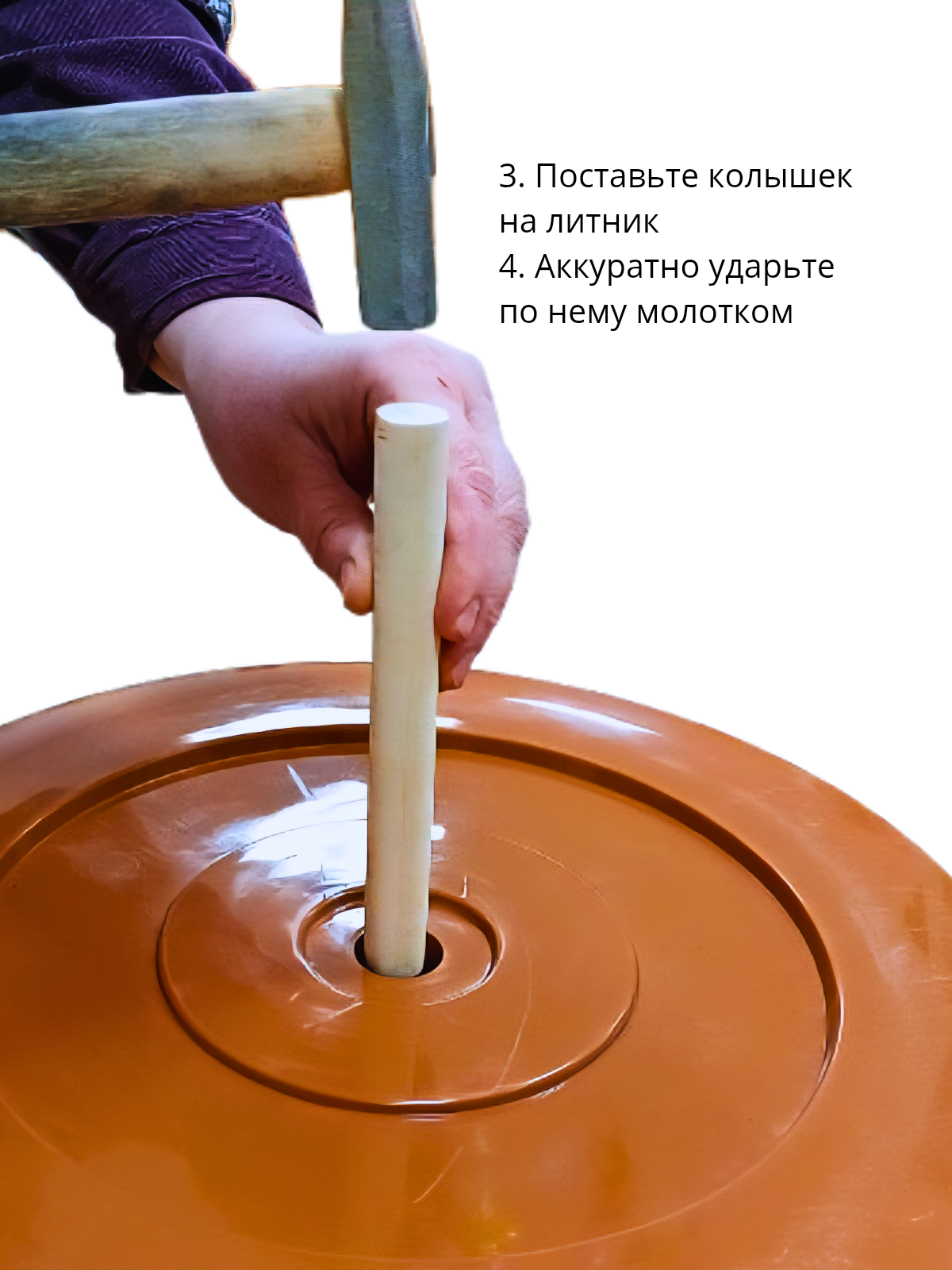 3. Поставьте колышек на литник
4. Аккуратно ударьте по нему молотком