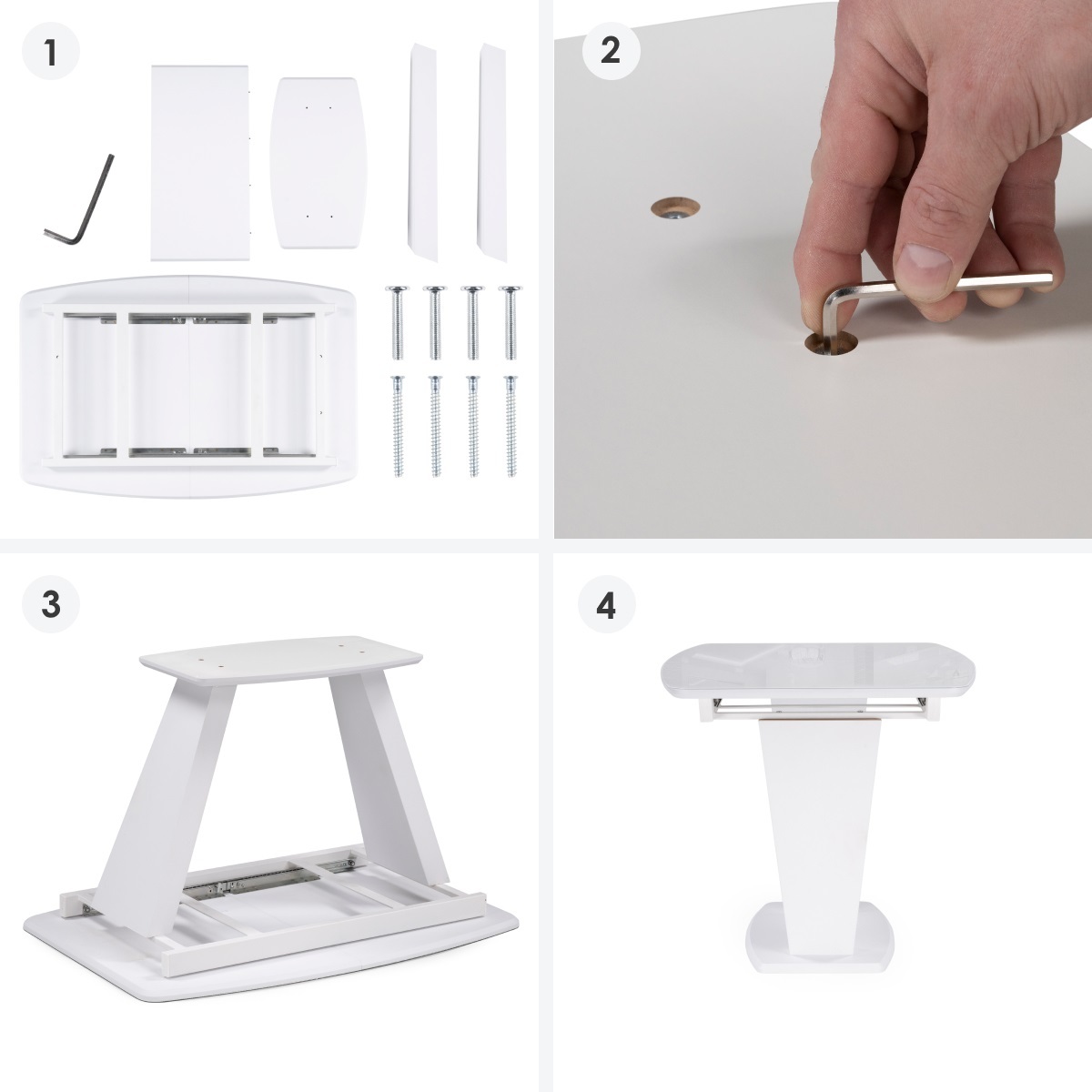 1

2

3

4