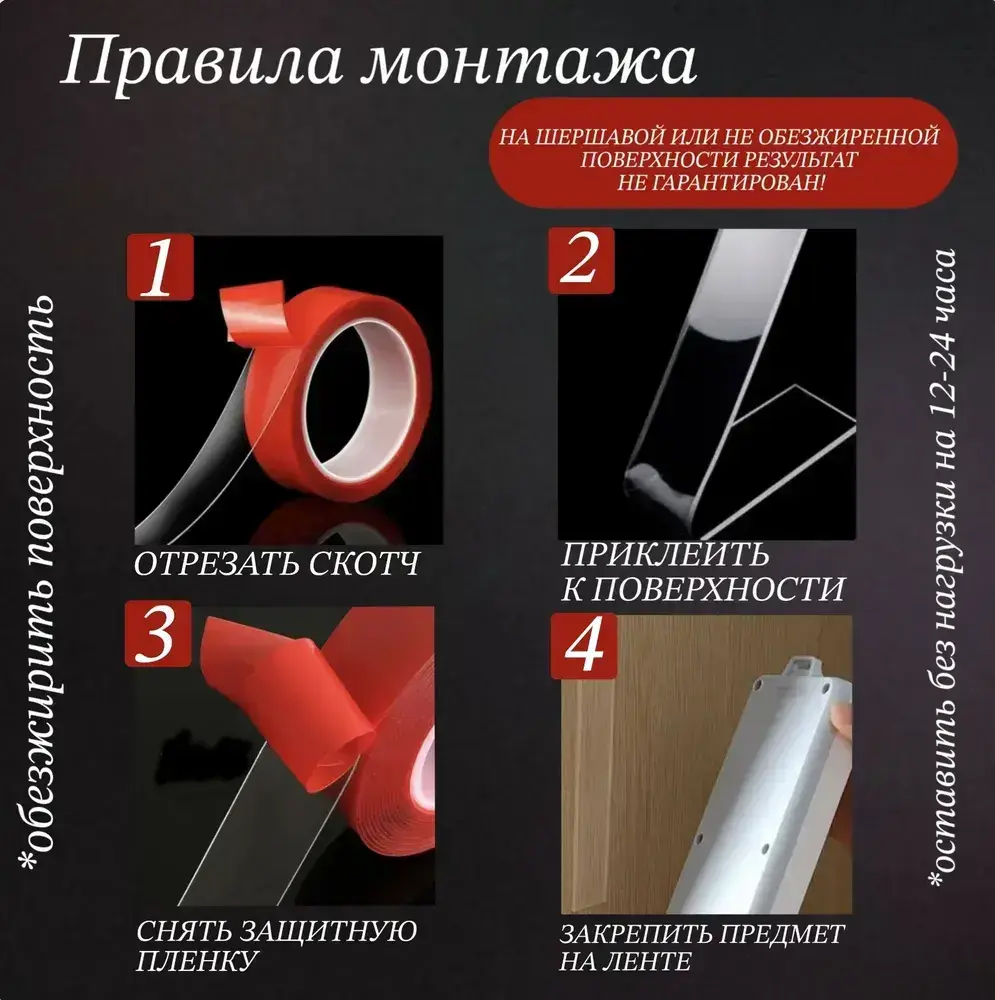 Правила монтажа

НА ШЕРШАВОЙ ИЛИ НЕ ОБЕЗЖИРЕННОЙ ПОВЕРХНОСТИ РЕЗУЛЬТАТ НЕ ГАРАНТИРОВАН!

*обезжирить поверхность

1

ОТРЕЗАТЬ СКОТЧ

2

ПРИКЛЕИТЬ К ПОВЕРХНОСТИ

3

СНЯТЬ ЗАЩИТНУЮ ПЛЕНКУ

4

ЗАКРЕПИТЬ ПРЕДМЕТ НА ЛЕНТЕ

*оставить без нагрузки на 12-24 часа