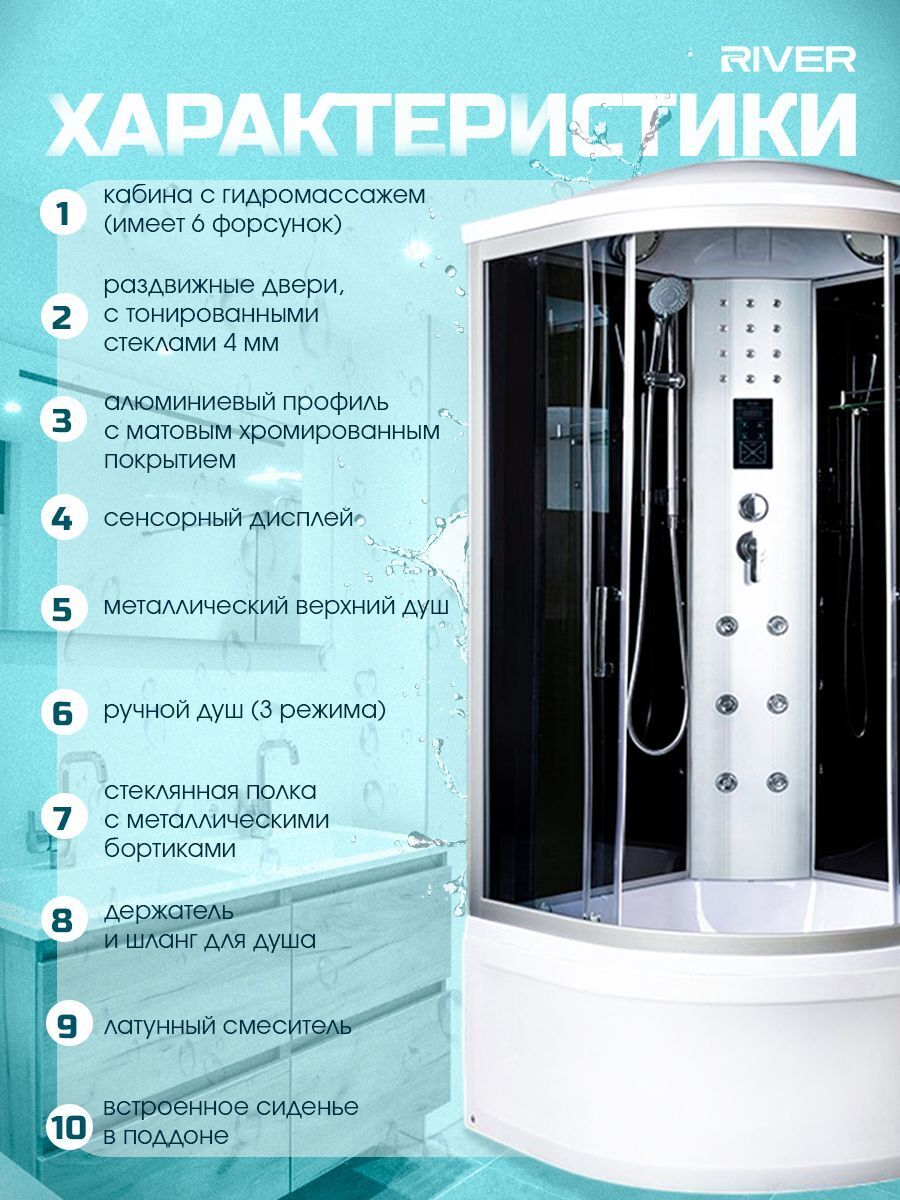 RIVER

ХАРАКТЕРИСТИКИ

1 кабина с гидромассажем (имеет 6 форсунок)

2 раздвижные двери, с тонированными стеклами 4 мм

3 алюминиевый профиль с матовым хромированным покрытием

4 сенсорный дисплей

5 металлический верхний душ

6 ручной душ (3 режима)

7 стеклянная полка с металлическими бортиками

8 держатель и шланг для душа

9 латунный смеситель

10 встроенное сиденье в поддоне