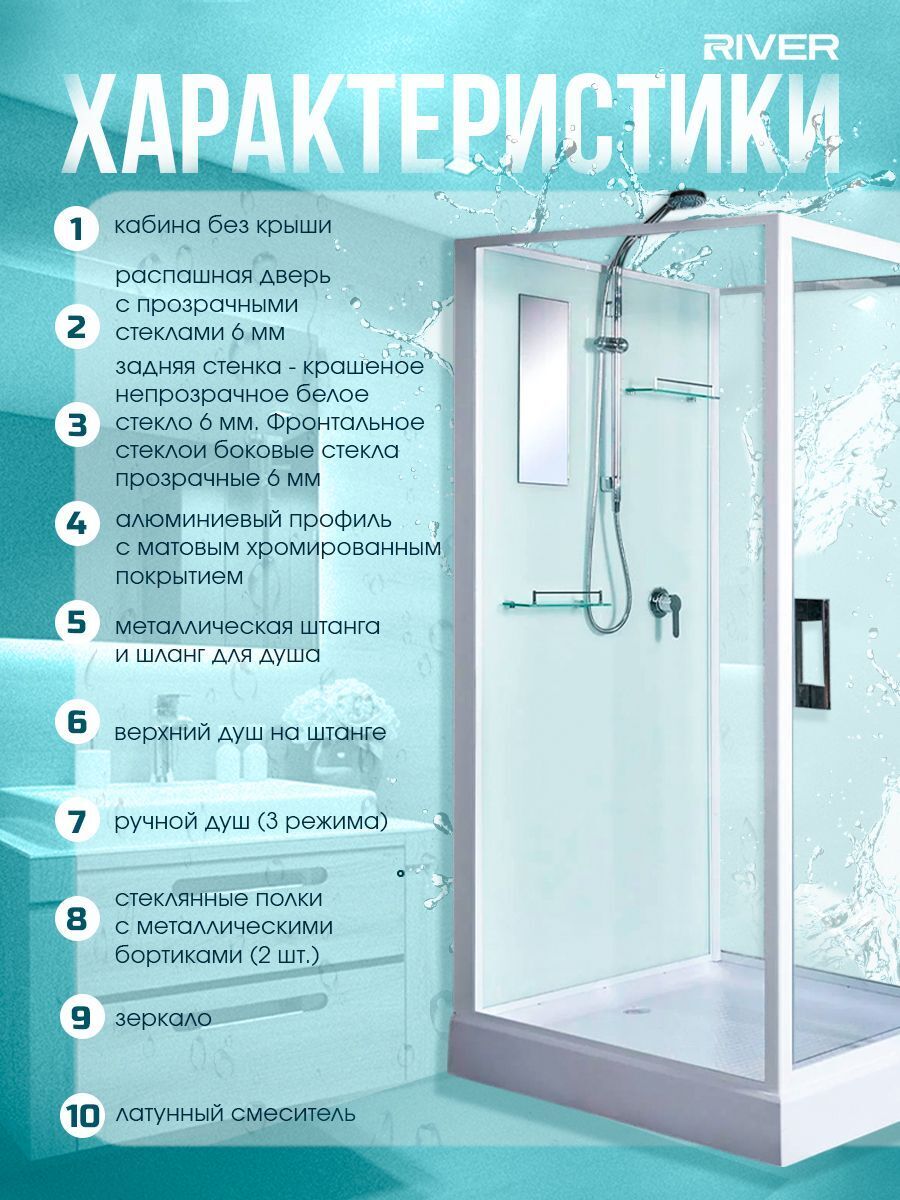 RIVER

ХАРАКТЕРИСТИКИ

1 кабина без крыши

2 распашная дверь с прозрачными стеклами 6 мм

3 задняя стенка - крашеное непрозрачное белое стекло 6 мм. Фронтальное стеклои боковые стекла прозрачные 6 мм

4 алюминиевый профиль с матовым хромированным покрытием

5 металлическая штанга и шланг для душа

6 верхний душ на штанге

7 ручной душ (3 режима)

8 стеклянные полки с металлическими бортиками (2 шт.)

9 зеркало

10 латунный смеситель