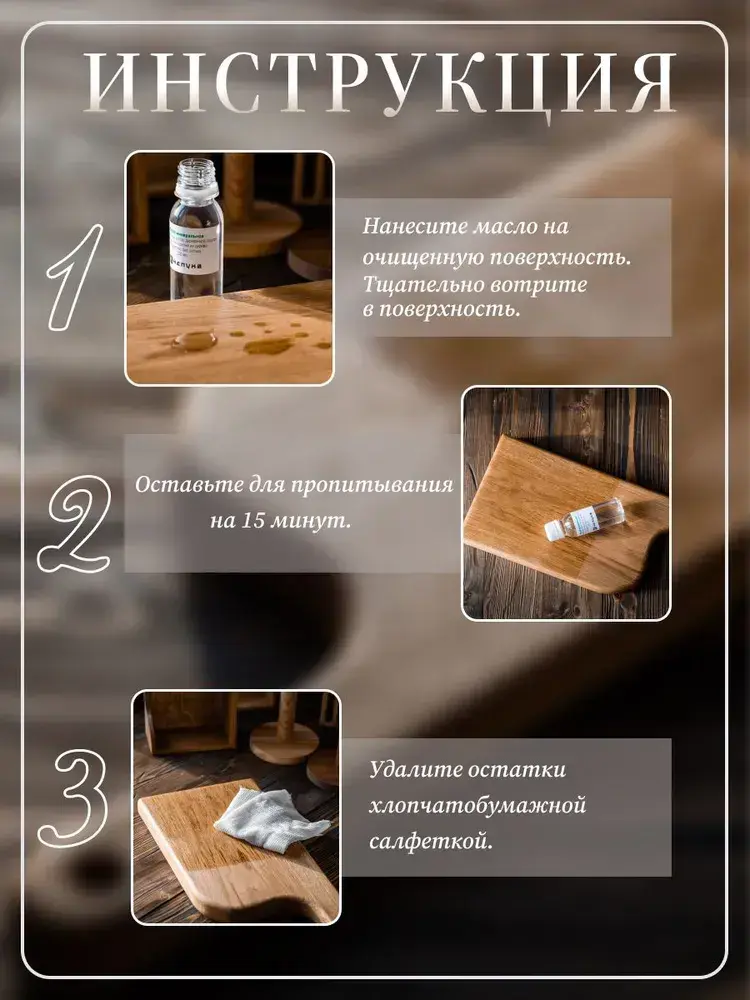 ИНСТРУКЦИЯ

1

Нанесите масло на очищенную поверхность. Тщательно вотрите в поверхность.

2

Оставьте для пропитывания на 15 минут.

3

Удалите остатки хлопчатобумажной салфеткой.