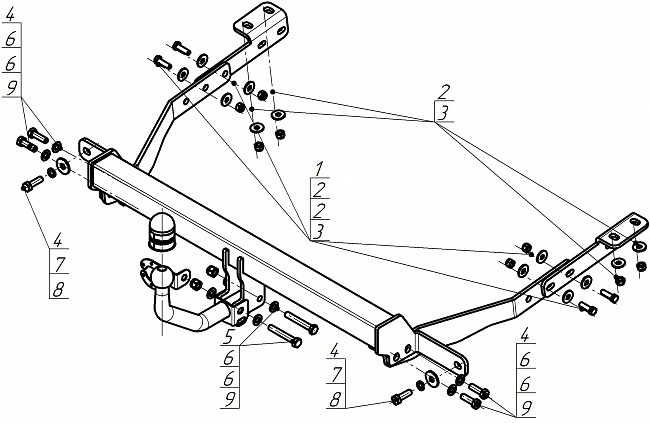 4
6
6
9

2
3

1
2
2
3

4
7
8

5
6
6
9

4
7
8

4
6
6
9