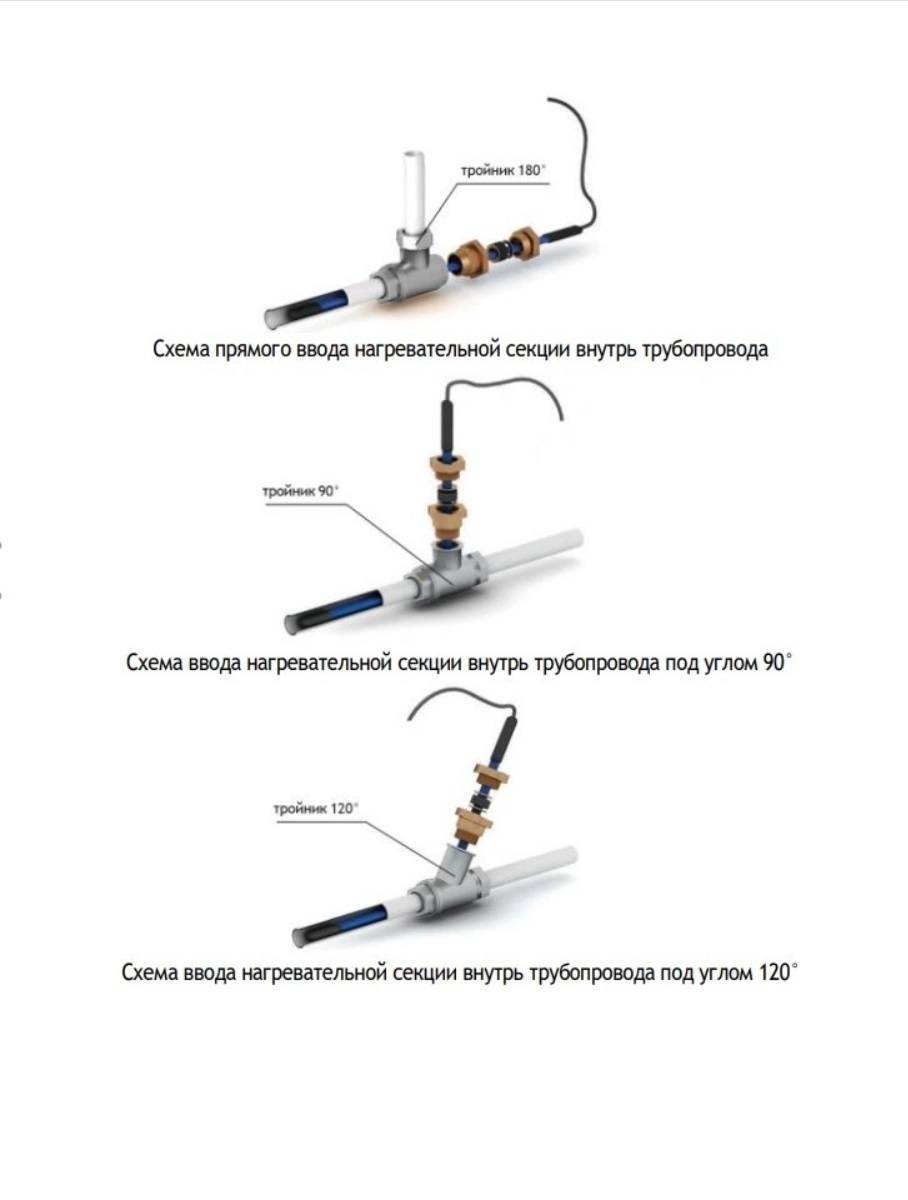 тройник 180°

Схема прямого ввода нагревательной секции внутрь трубопровода

тройник 90°

Схема ввода нагревательной секции внутрь трубопровода под углом 90°

тройник 120°

Схема ввода нагревательной секции внутрь трубопровода под углом 120°