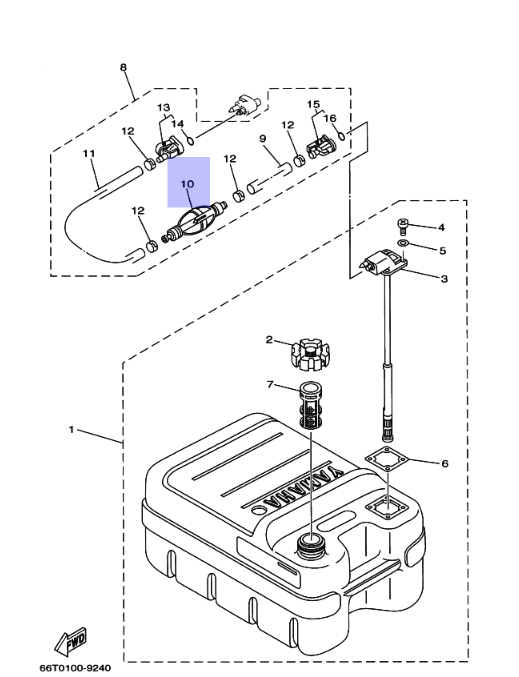 8
13
14
15
16
12
12
11
9
12
10
12
4
5
3
2
7
1
6
YAMAHA
FWD
66T0100-9240