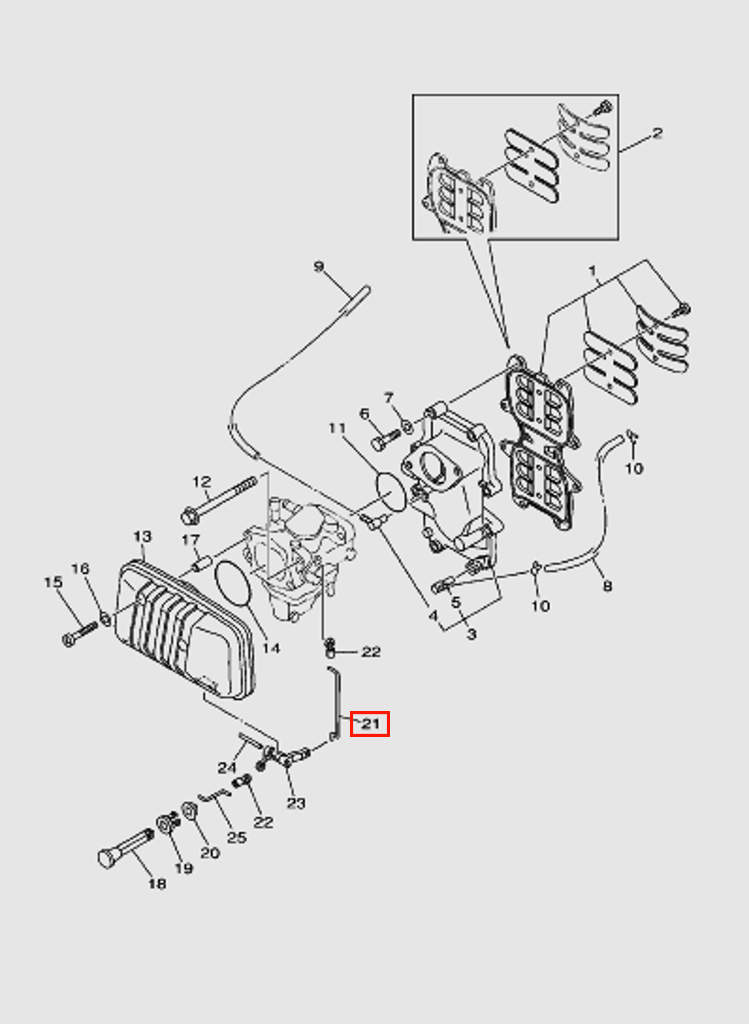 2
9
1
7
6
11
10
12
13
17
16
15
14
5
4
3
10
8
22
21
24
23
22
25
20
19
18