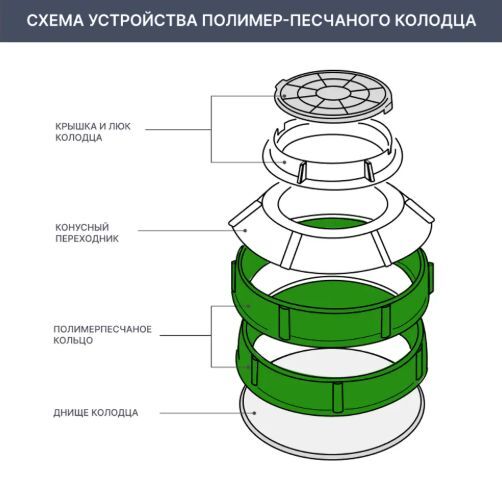 СХЕМА УСТРОЙСТВА ПОЛИМЕР-ПЕСЧАНОГО КОЛОДЦА

КРЫШКА И ЛЮК КОЛОДЦА

КОНУСНЫЙ ПЕРЕХОДНИК

ПОЛИМЕРПЕСЧАНОЕ КОЛЬЦО

ДНИЩЕ КОЛОДЦА