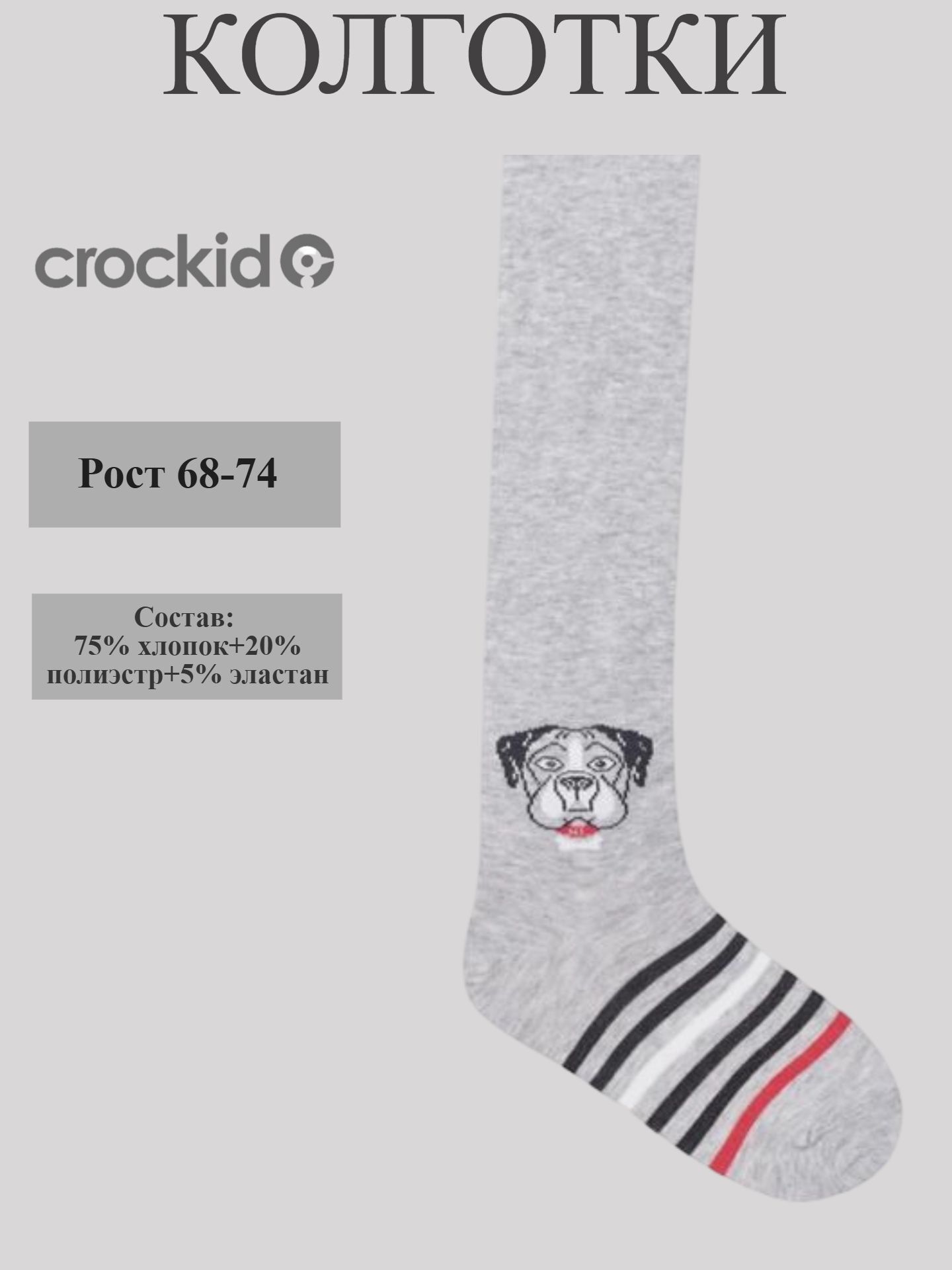 КОЛГОТКИ

crockid

Рост 68-74

Состав:
75% хлопок+20% полиэстр+5% эластан