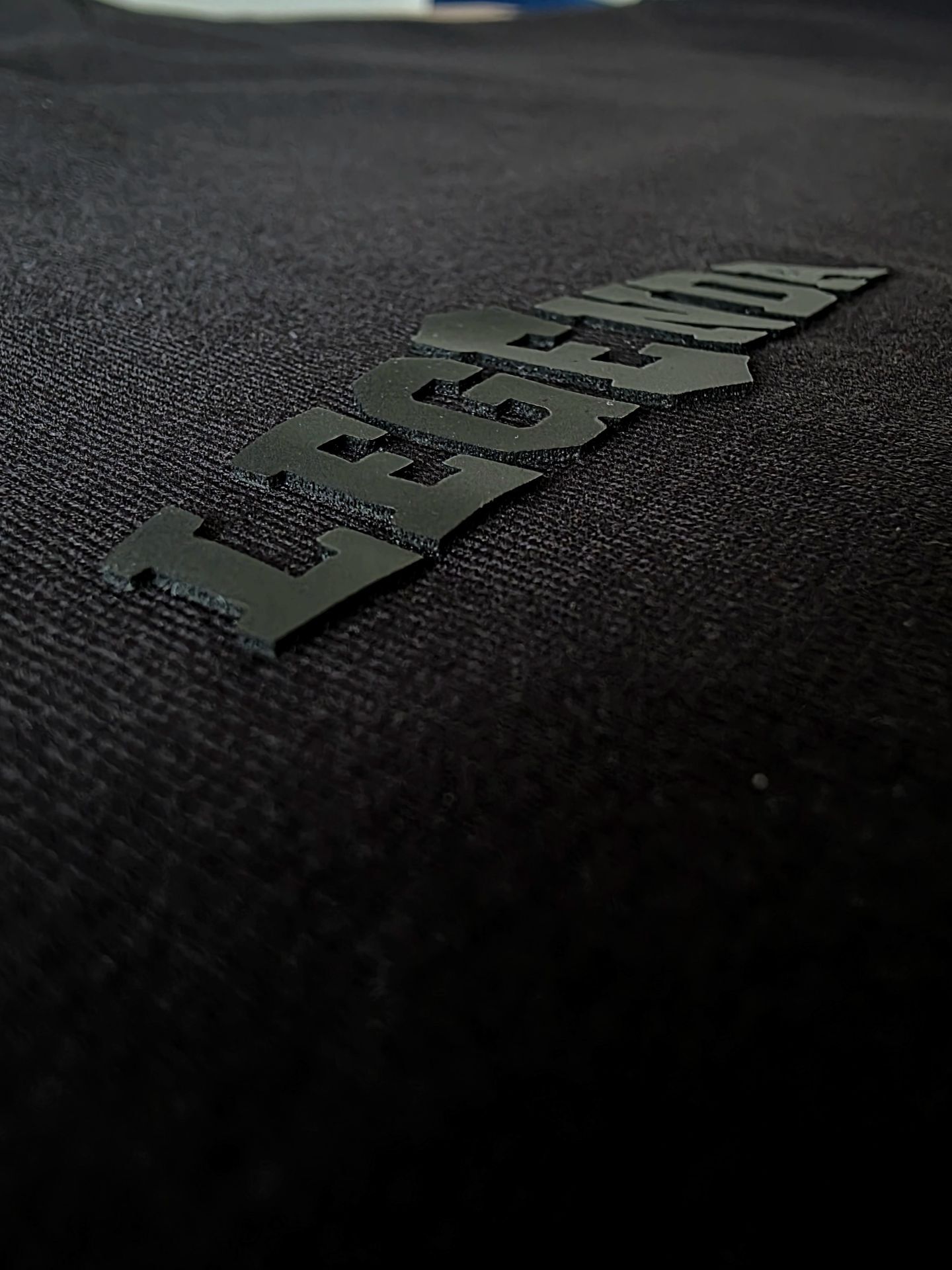 LEGENDA