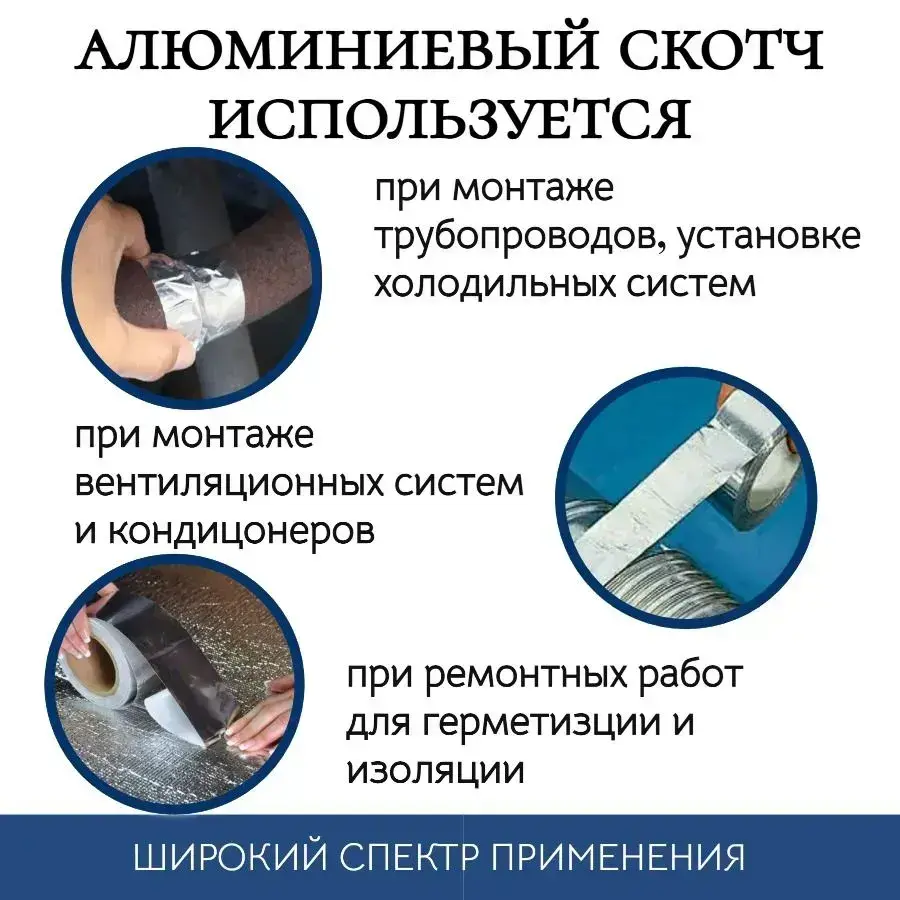 АЛЮМИНИЕВЫЙ СКОТЧ ИСПОЛЬЗУЕТСЯ

при монтаже трубопроводов, установке холодильных систем

при монтаже вентиляционных систем и кондицонеров

при ремонтных работ для герметизции и изоляции

ШИРОКИЙ СПЕКТР ПРИМЕНЕНИЯ