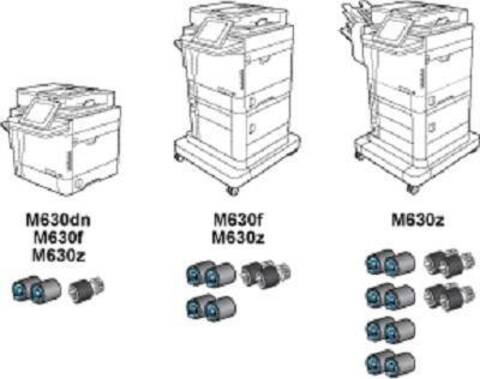 M630dn
M630f
M630z

M630f
M630z

M630z