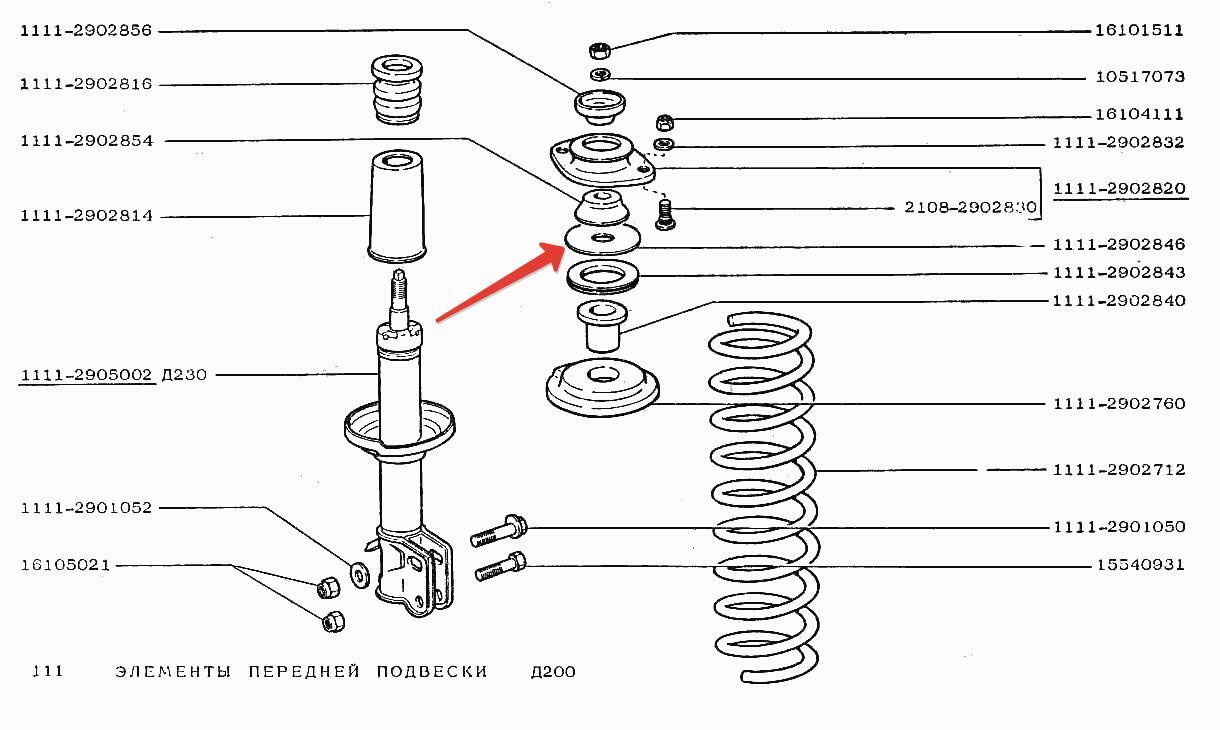 1111-2902856

1111-2902816

1111-2902854

1111-2902814

1111-2905002 Д230

1111-2901052

16105021

16101511

10517073

16104111

1111-2902832

1111-2902820

2108-2902830

1111-2902846

1111-2902843

1111-2902840

1111-2902760

1111-2902712

1111-2901050

15540931

111 ЭЛЕМЕНТЫ ПЕРЕДНЕЙ ПОДВЕСКИ Д200