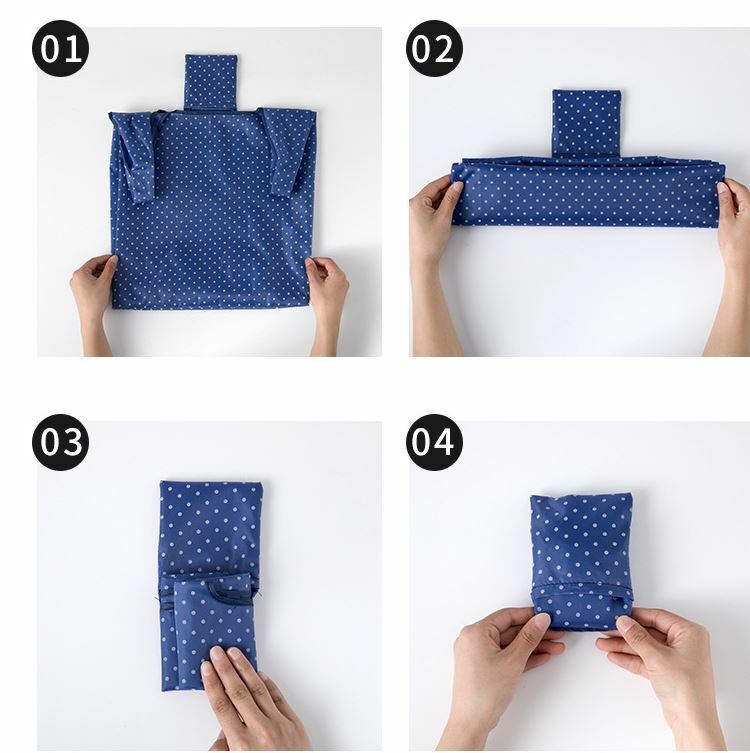 01

02

03

04