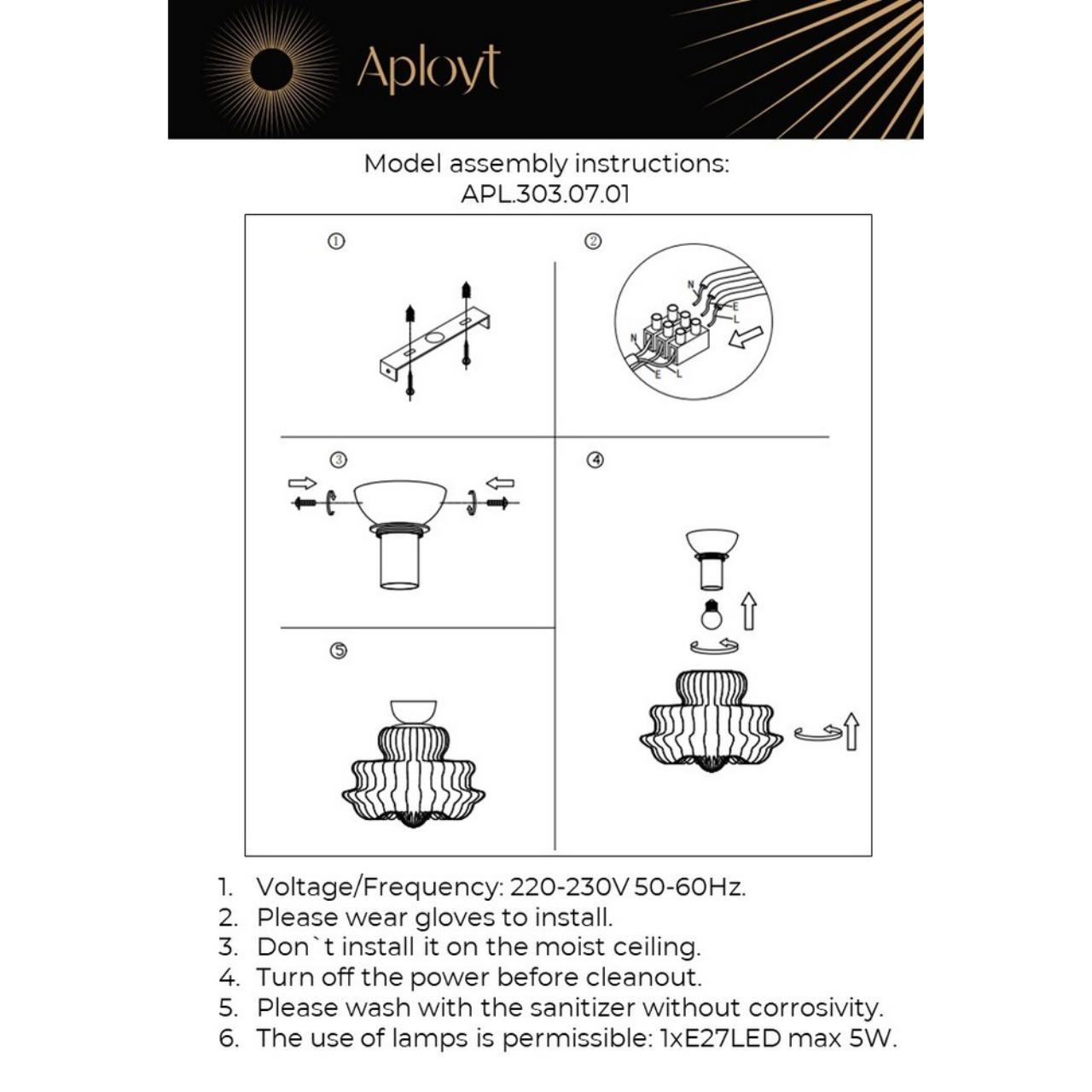 Aployt

Model assembly instructions:
APL.303.07.01

①

②

N
E
L
N
E
L

③

④

⑤

1. Voltage/Frequency: 220-230V 50-60Hz.
2. Please wear gloves to install.
3. Don`t install it on the moist ceiling.
4. Turn off the power before cleanout.
5. Please wash with the sanitizer without corrosivity.
6. The use of lamps is permissible: 1xE27LED max 5W.