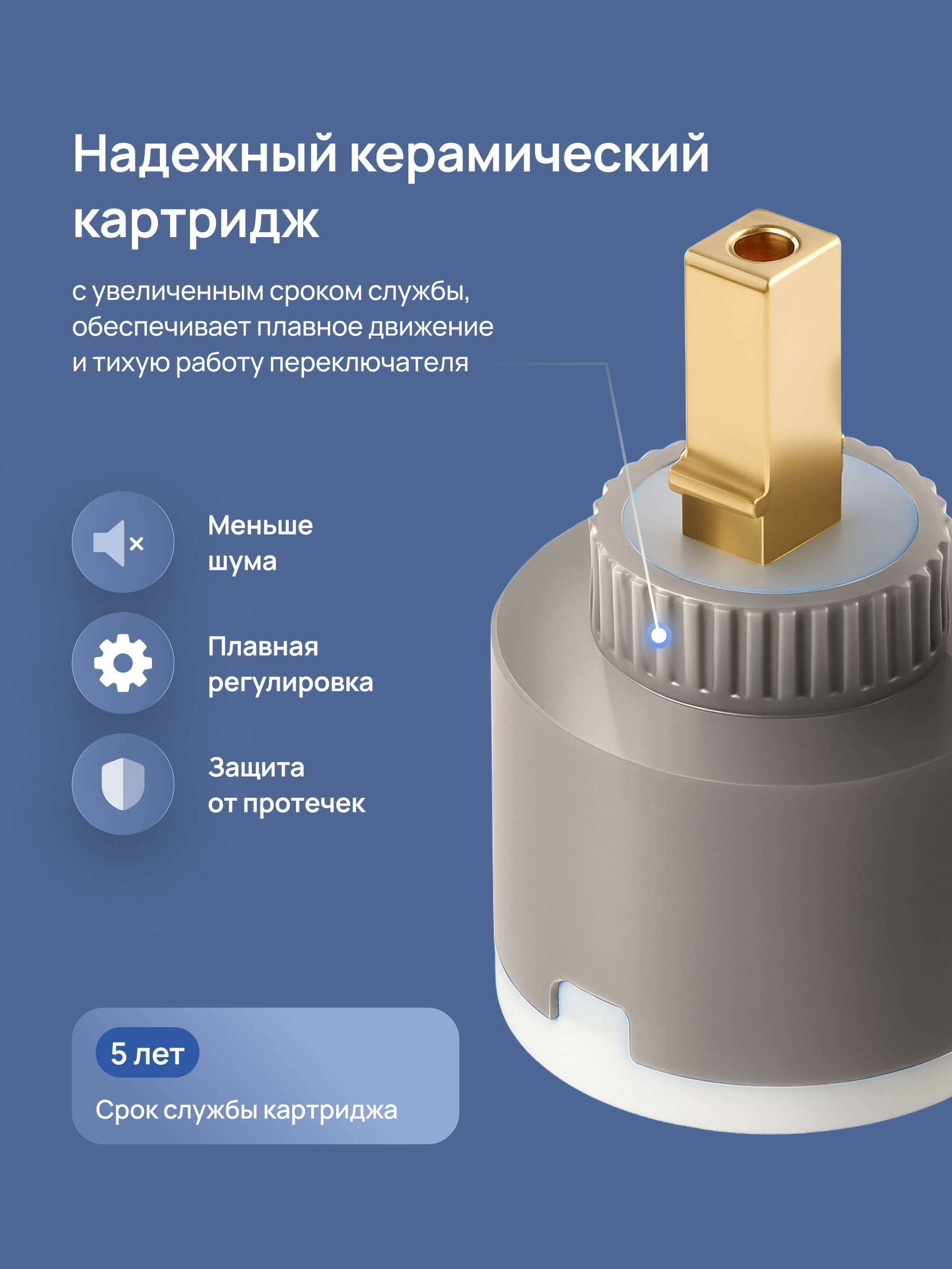 Надежный керамический картридж

с увеличенным сроком службы, обеспечивает плавное движение и тихую работу переключателя

Меньше шума

Плавная регулировка

Защита от протечек

5 лет

Срок службы картриджа