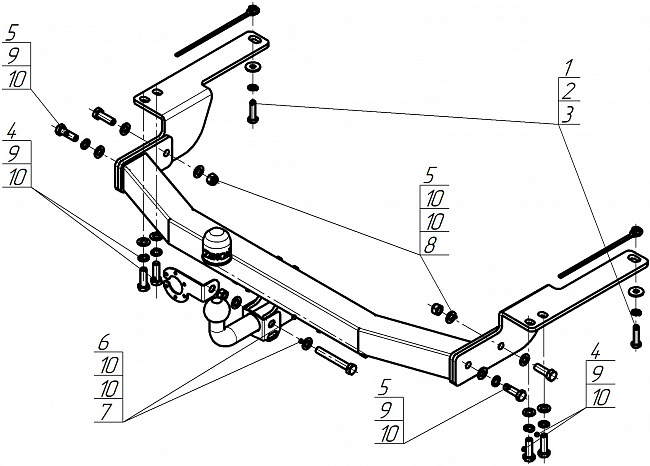 5
9
10

4
9
10

1
2
3

5
10
10
8

6
10
10
7

5
9
10

4
9
10