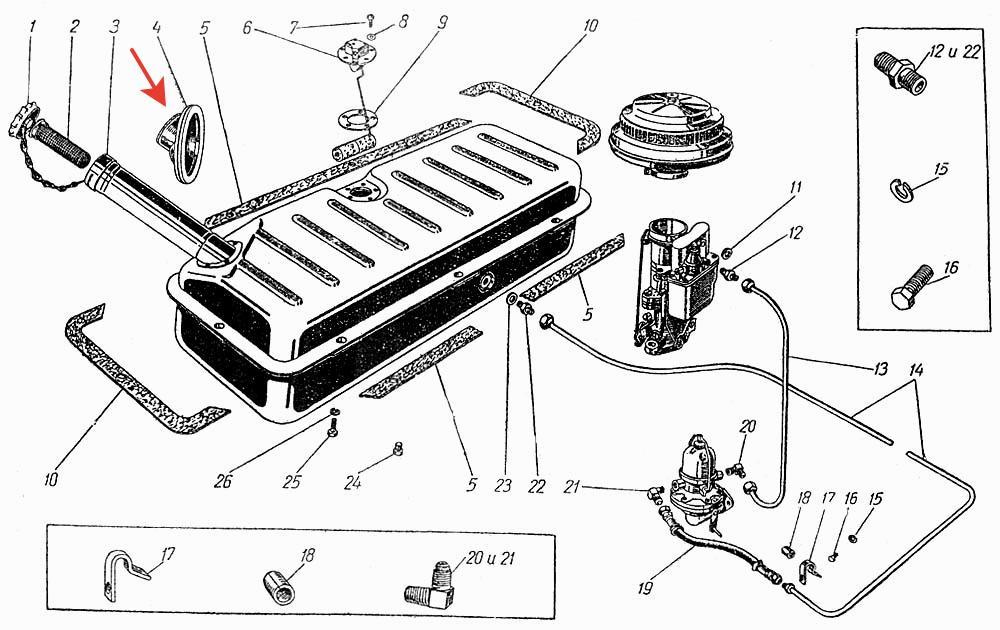 1 2 3 4 5 6 7 8 9 10

12 и 22

15

16

11

12

5

13

14

10

26 25 24 5 23 22 21

20

18 17 16 15

19

17

18

20 и 21