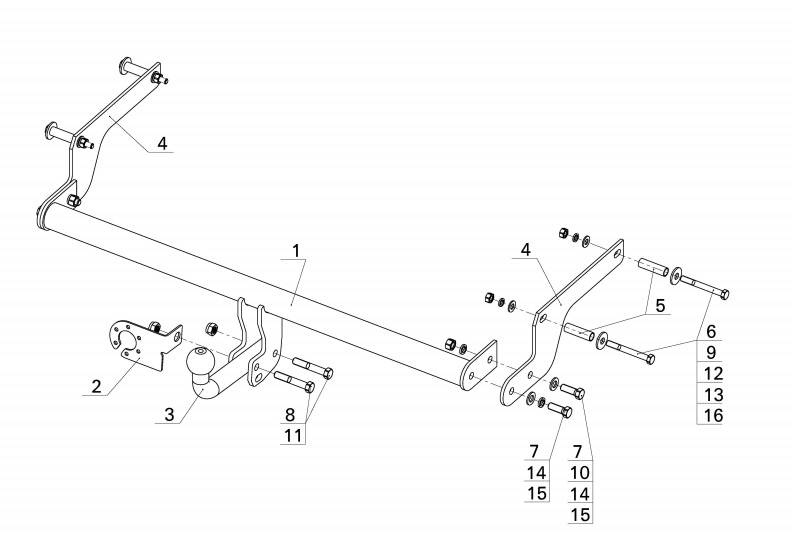 4

1

4

5

6
9
12
13
16

2

3

8
11

7
14
15

7
10
14
15