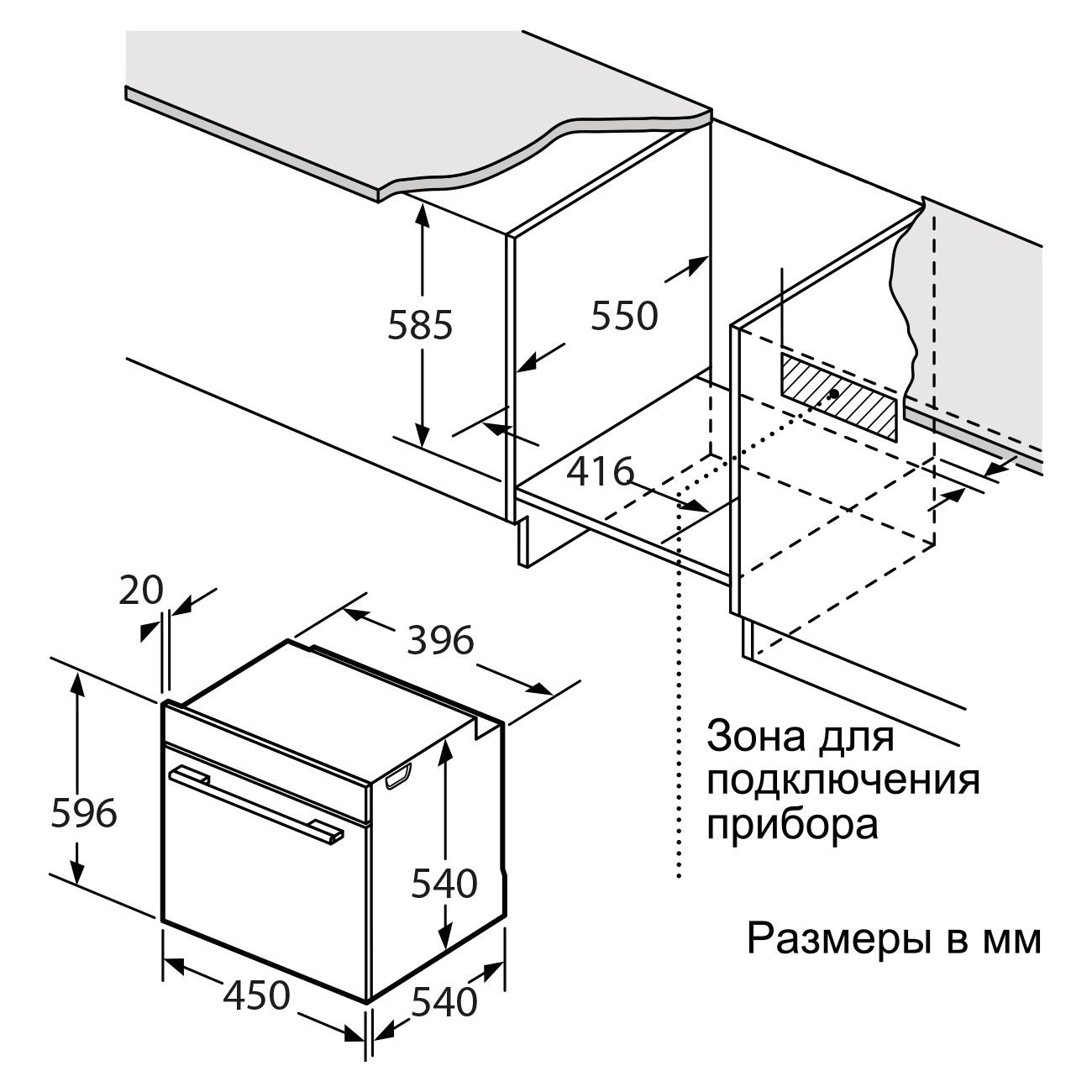 585

550

416

20

396

596

540

450

540

Зона для подключения прибора

Размеры в мм