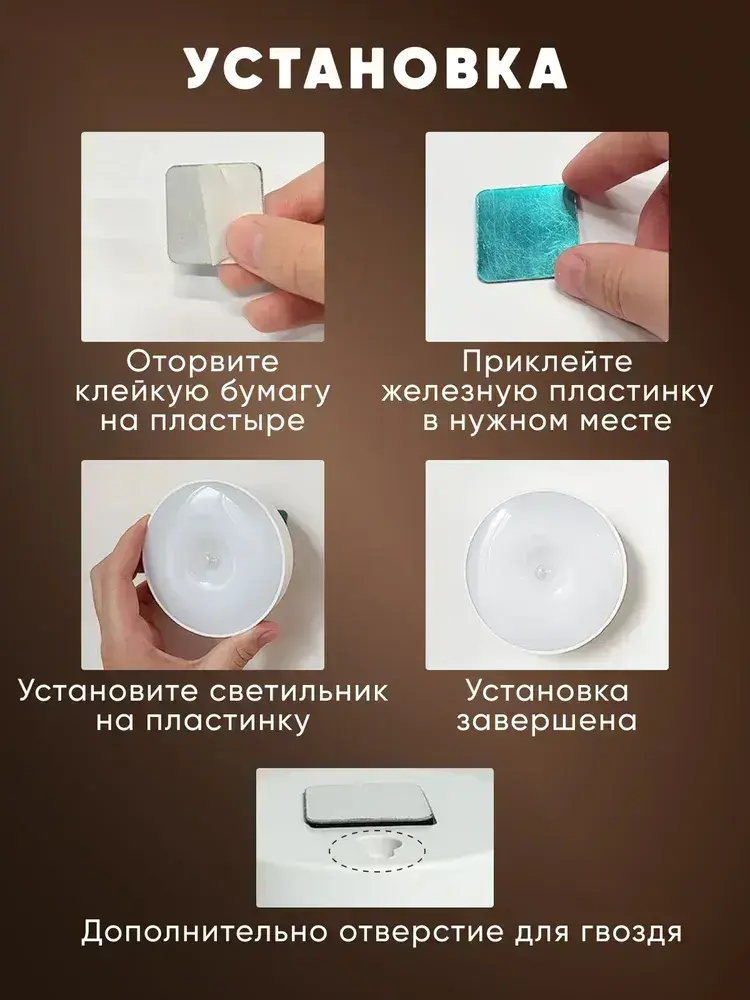 УСТАНОВКА

Оторвите клейкую бумагу на пластыре

Приклейте железную пластинку в нужном месте

Установите светильник на пластинку

Установка завершена

Дополнительно отверстие для гвоздя