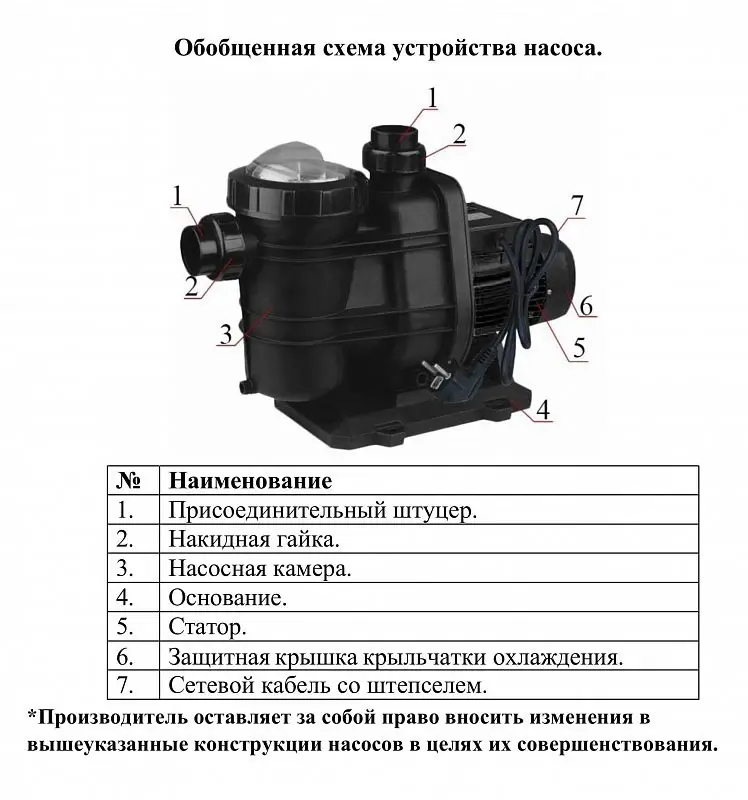 Обобщенная схема устройства насоса.

1
2
1
2
3
7
6
5
4

| № | Наименование |
|---|---|
| 1. | Присоединительный штуцер. |
| 2. | Накидная гайка. |
| 3. | Насосная камера. |
| 4. | Основание. |
| 5. | Статор. |
| 6. | Защитная крышка крыльчатки охлаждения. |
| 7. | Сетевой кабель со штепселем. |

*Производитель оставляет за собой право вносить изменения в вышеуказанные конструкции насосов в целях их совершенствования.